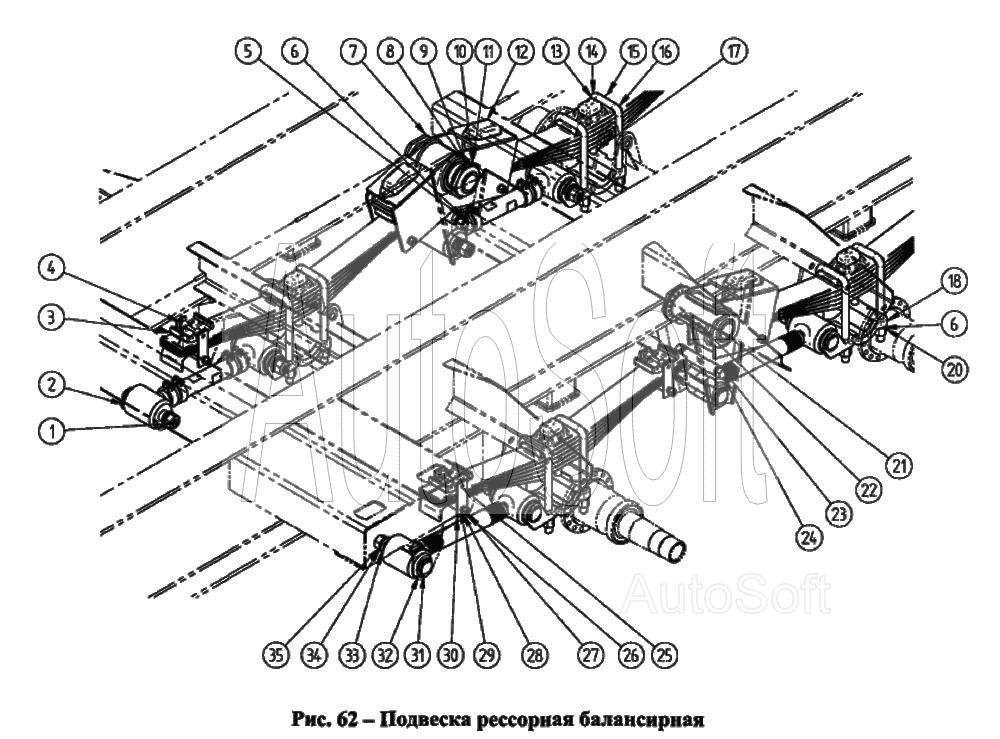 5 6 7 8 9 10 11 12 13 14 15 16 17

4
3
2
1

18
6
20

21
22
23
24

35 34 33 32 31 30 29 28 27 26 25

AutoSoft
AutoSoft

Рис. 62 – Подвеска рессорная балансирная