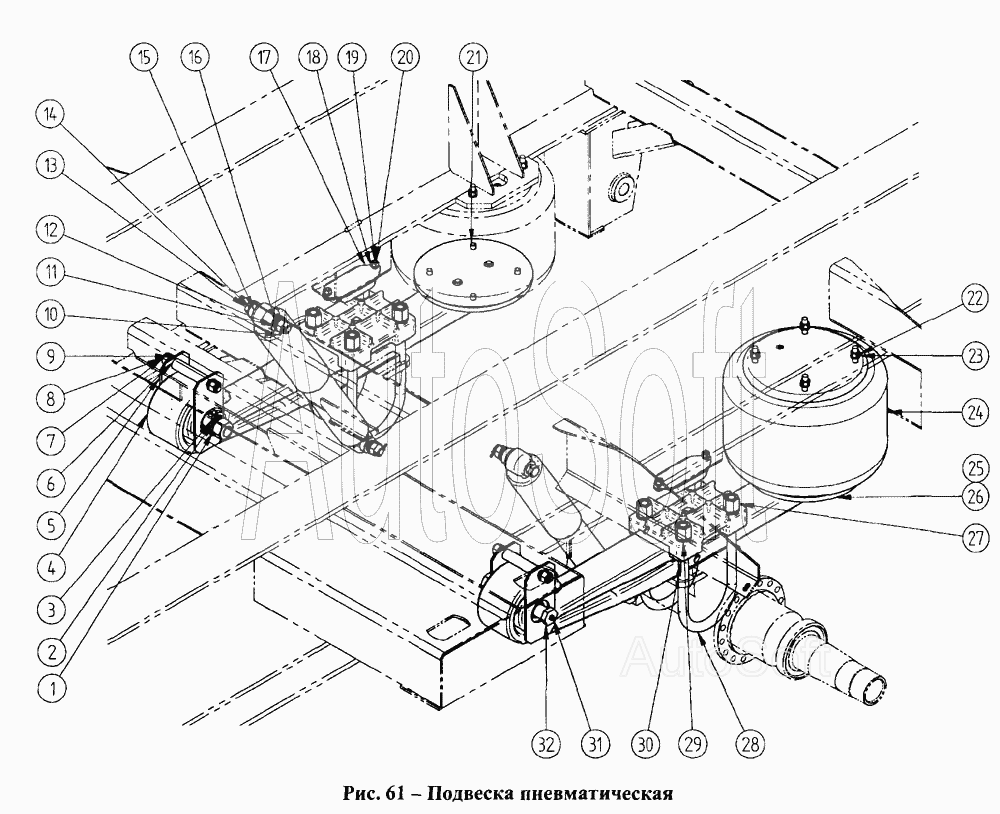 15
16
17
18
19
20
21
14
13
12
11
10
9
8
7
6
5
4
3
2
1
22
23
24
25
26
27
32
31
30
29
28
AutoSoft
AutoSoft

Рис. 61 – Подвеска пневматическая