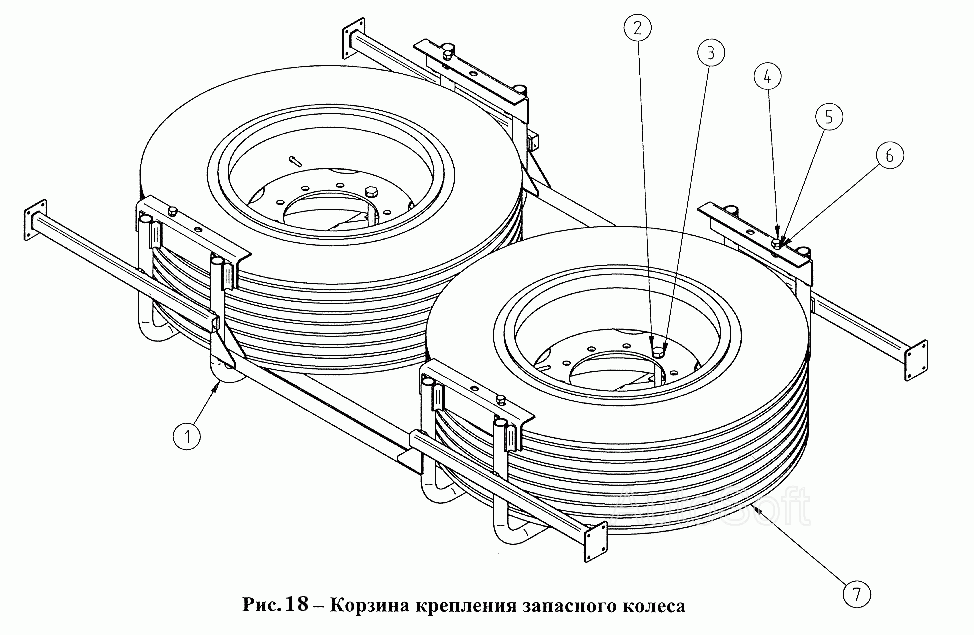 2
3
4
5
6
1
7

Рис. 18 – Корзина крепления запасного колеса