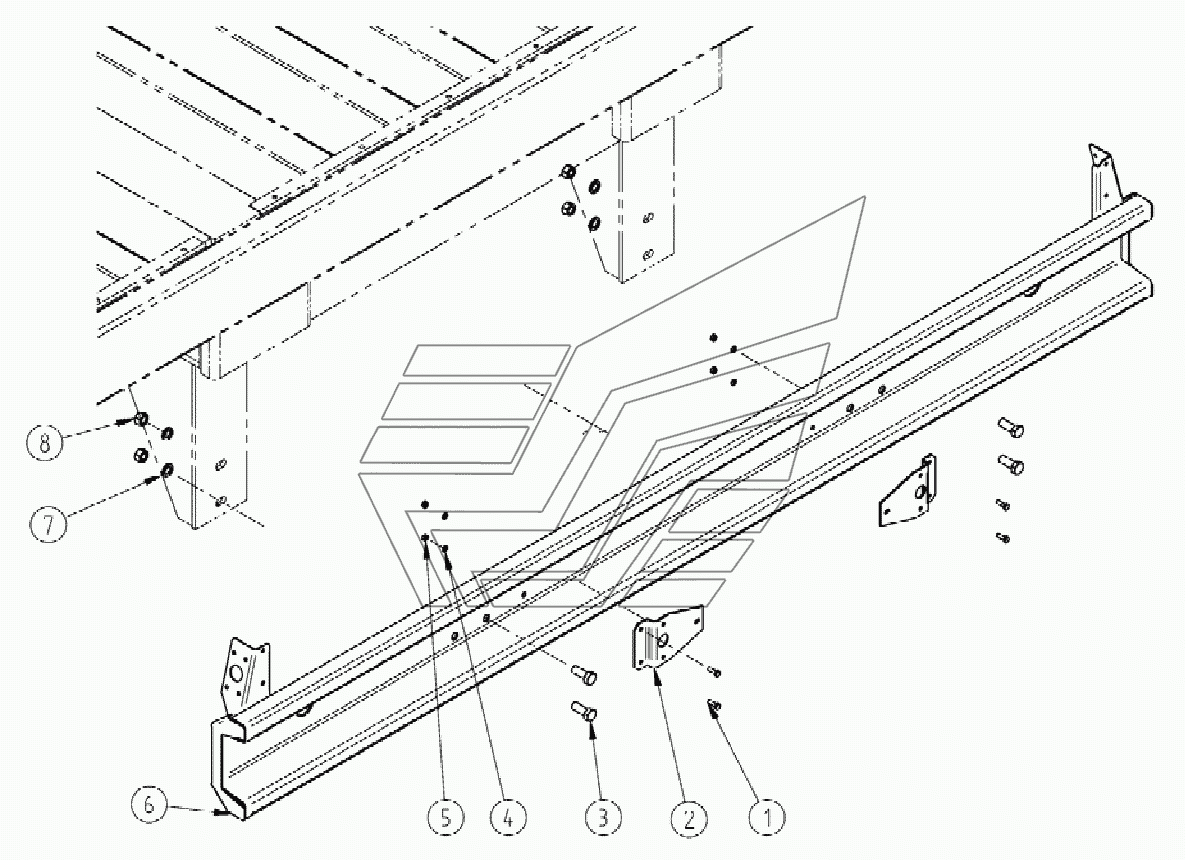 8
7
6
5
4
3
2
1