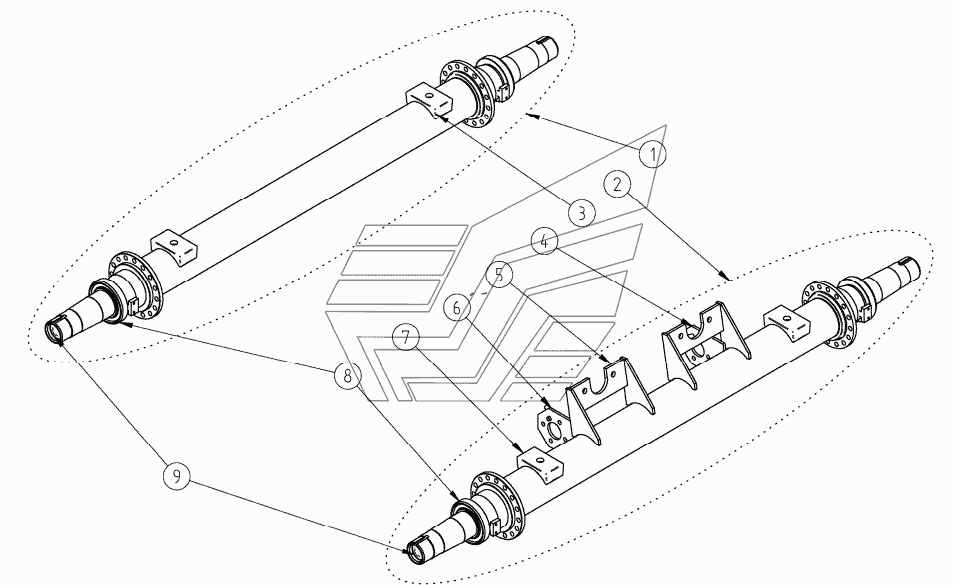 1
2
3
4
5
6
7
8
9