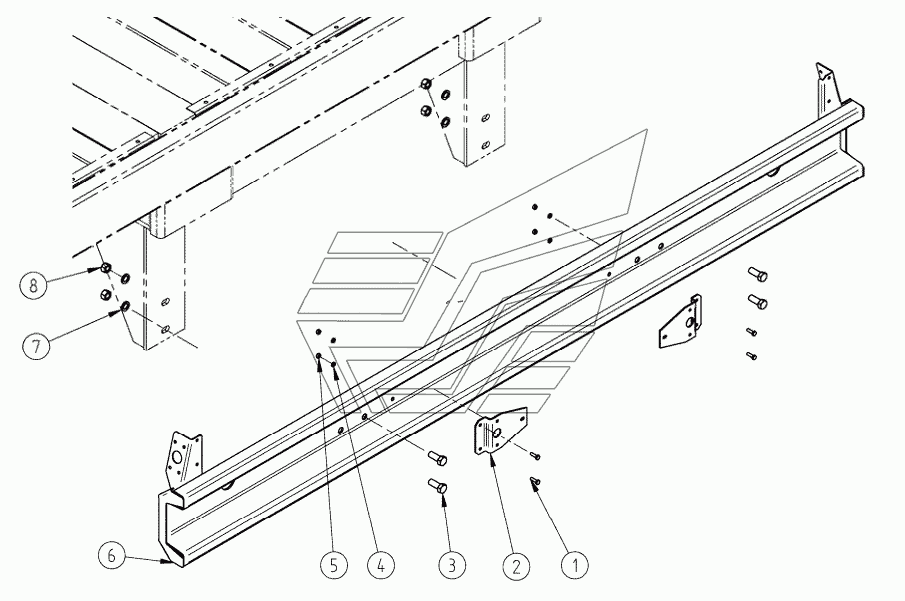 8
7
6
5
4
3
2
1