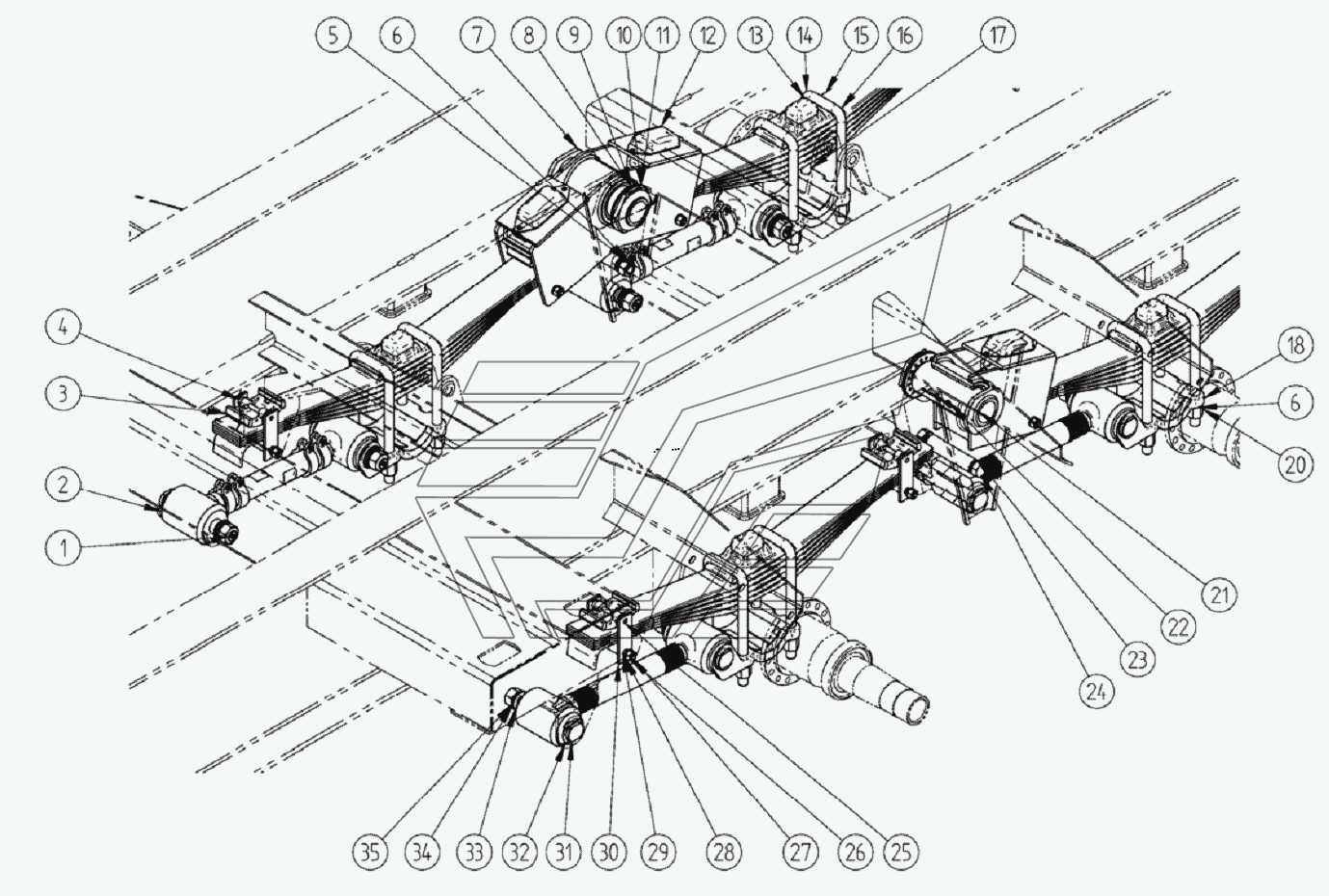 5 6 7 8 9 10 11 12 13 14 15 16 17

4

3

2

1

18

6

20

21

22

23

24

35 34 33 32 31 30 29 28 27 26 25