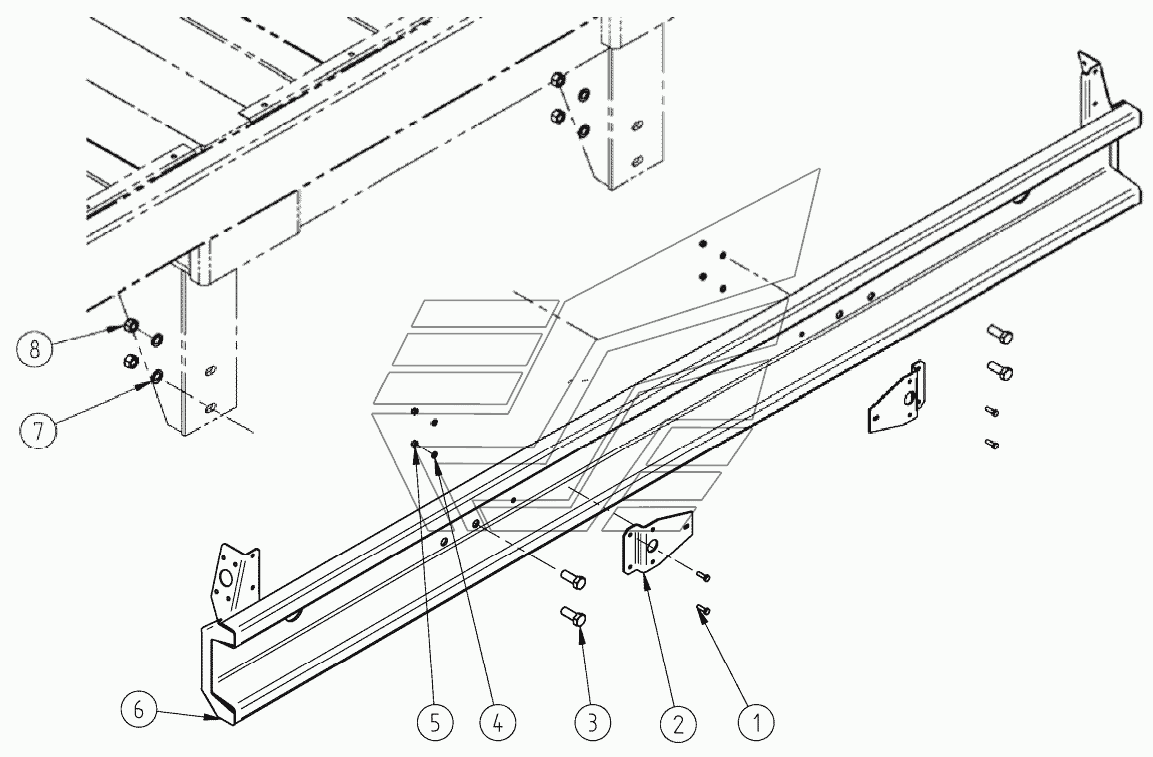 8
7
6
5
4
3
2
1