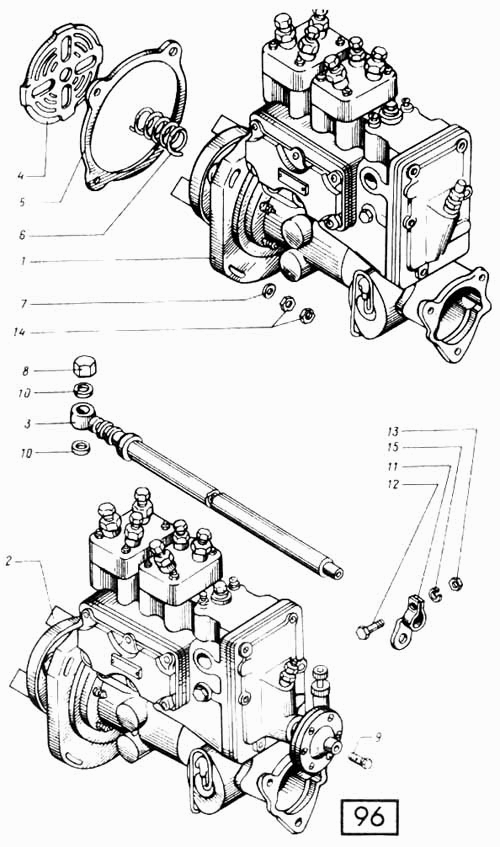 4
5
6
1
7
14
8
10
3
10
13
15
11
12
2
9
96