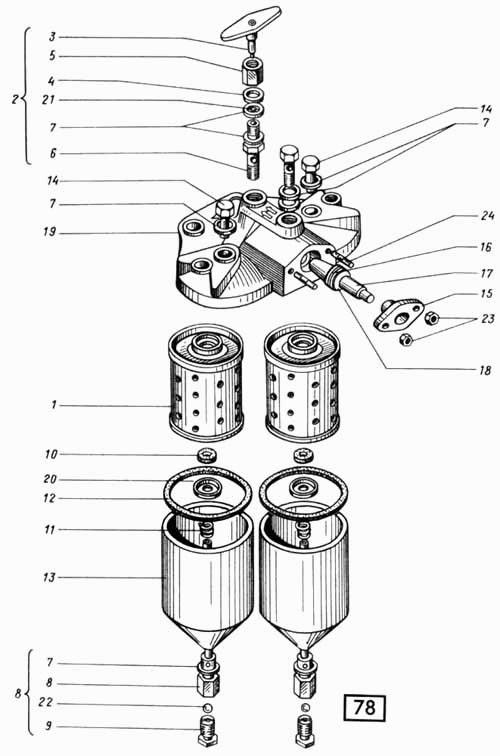 2
3
5
4
21
7
6
14
7
19
14
7
24
16
17
15
23
18
1
10
20
12
11
13
8
7
8
22
9
78