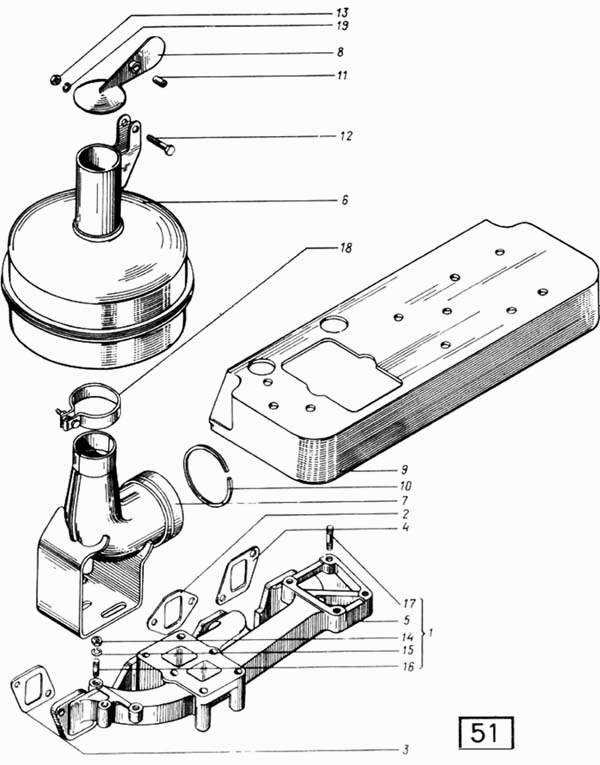 13
19
8
11
12
6
18
9
10
7
2
4
17
5
1
14
15
16
3
51