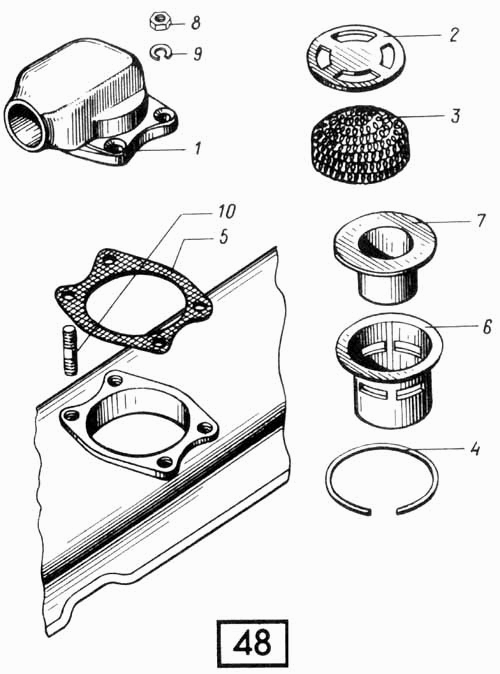 8
9
1
2
3
10
5
7
6
4
48