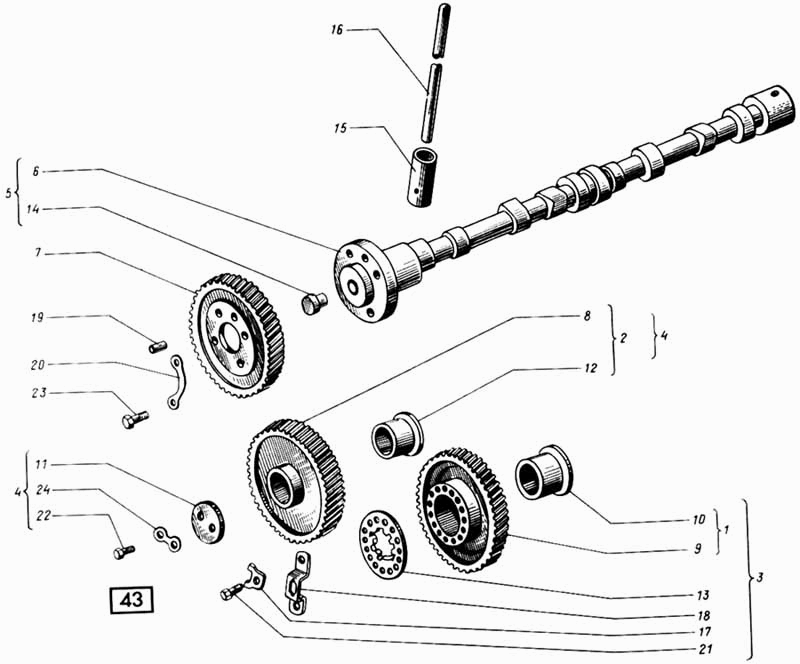 16
15
5
6
14
7
19
20
23
8
2
4
12
4
11
24
22
10
1
9
3
13
18
17
21
43