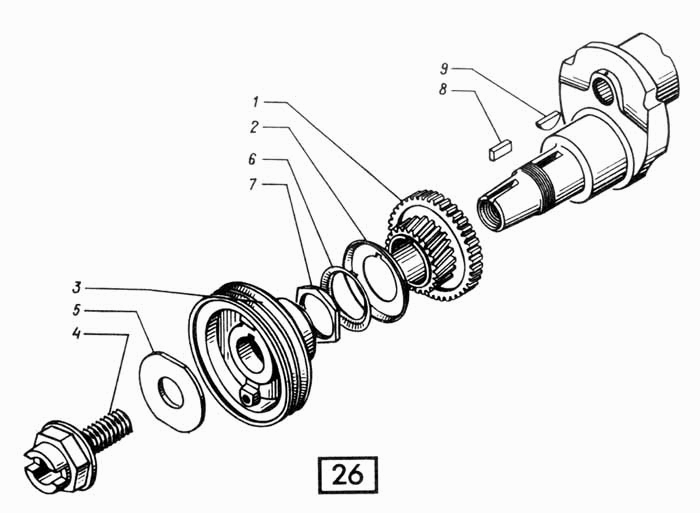 9
8
1
2
6
7
3
5
4
26