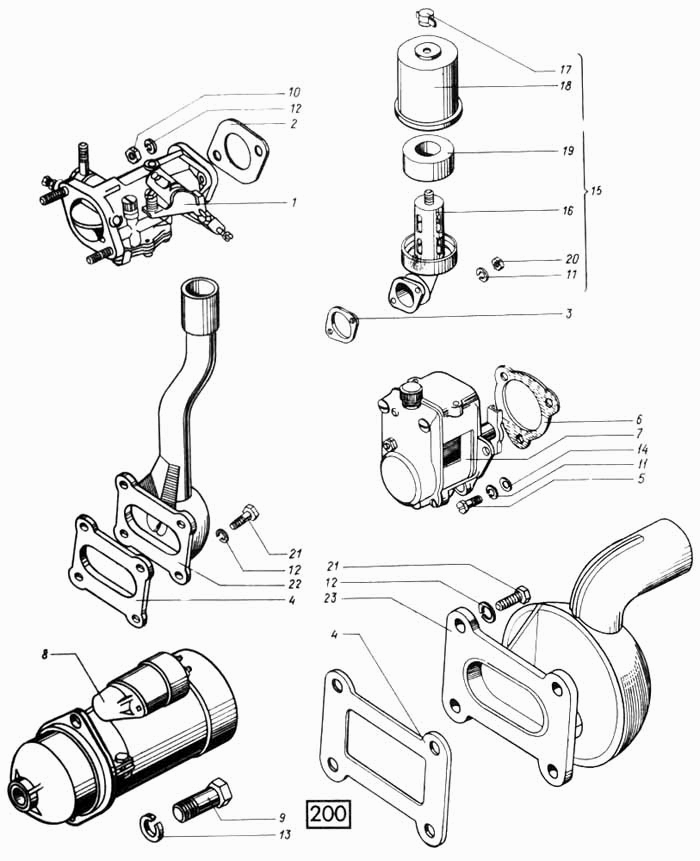 10
12
2
1
17
18
19
15
16
20
11
3
6
7
14
11
5
21
12
22
4
21
12
23
4
8
9
13
200