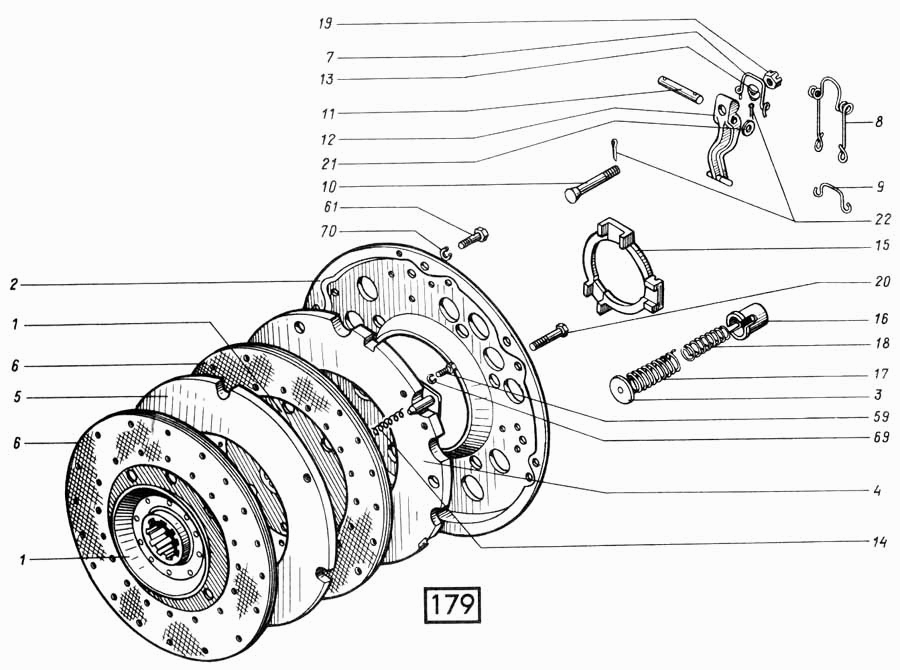 19
7
13
11
12
21
10
61
70
2
1
6
5
6
1
8
9
22
15
20
16
18
17
3
59
69
4
14
179