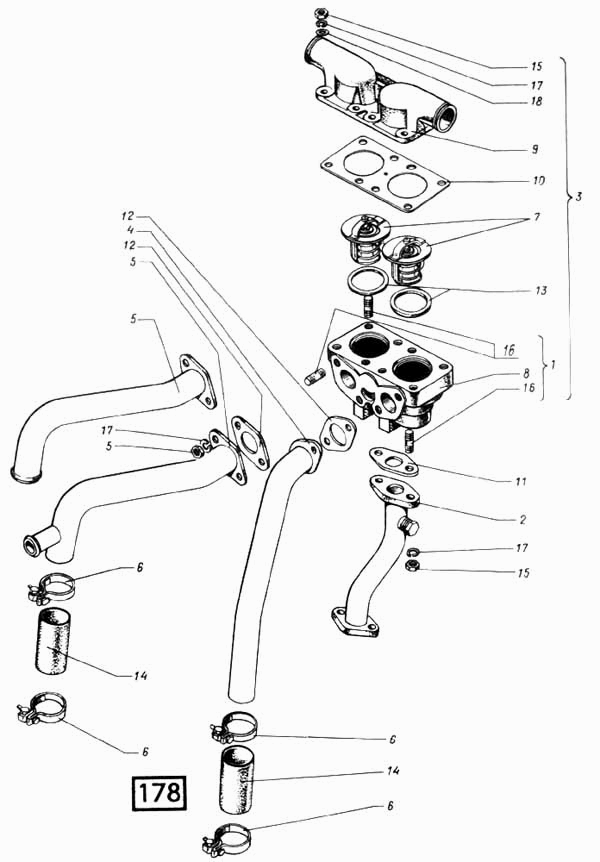 15
17
18
9
10
3
7
13
16
1
8
16
12
4
12
5
5
17
5
11
2
17
15
6
14
6
6
14
6
178