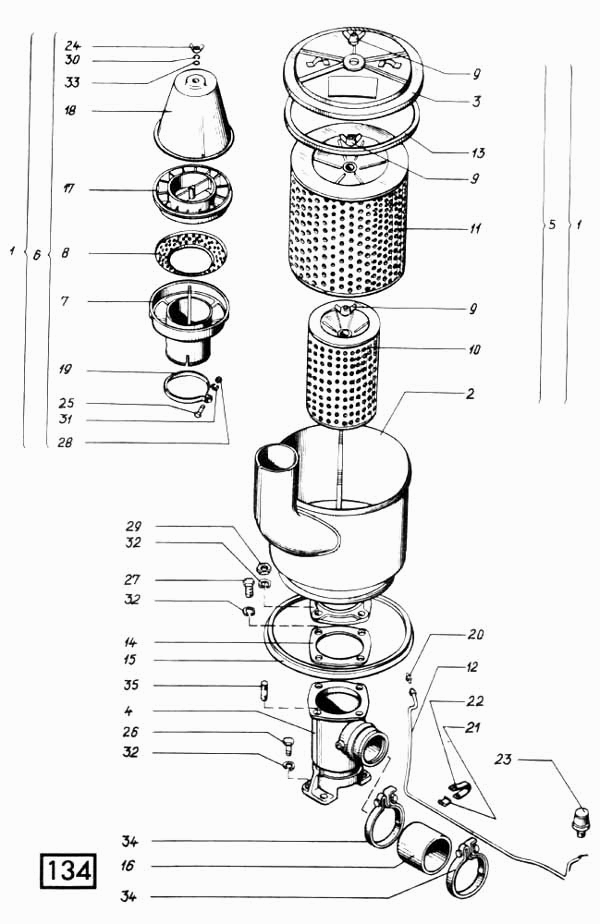 24
30
33
18
17
1
6
8
7
19
25
31
28
9
3
13
9
11
5
1
9
10
2
29
32
27
32
14
15
35
4
26
32
20
12
22
21
23
34
16
34
134