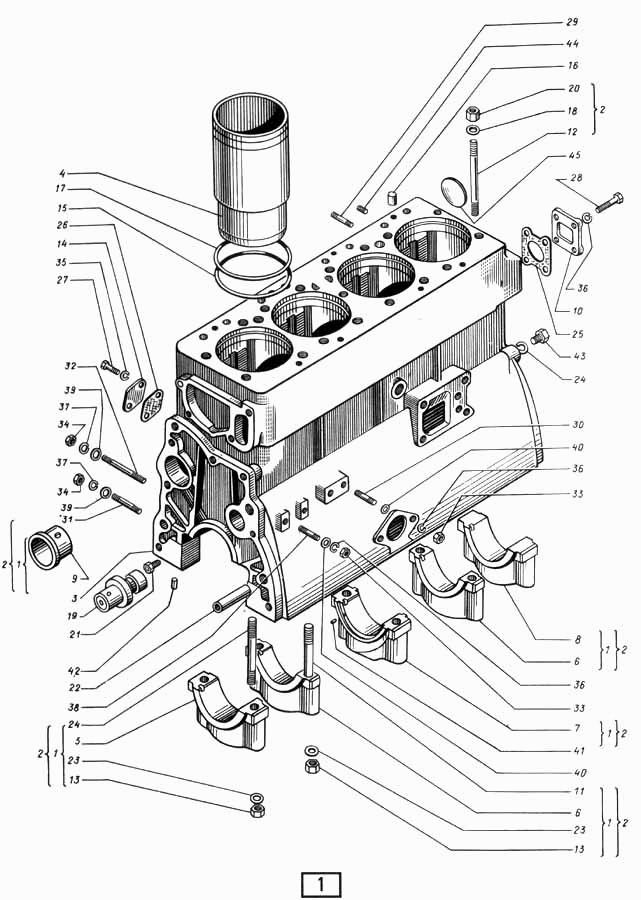 29
44
16
20
18
2
12
45
28
36
10
25
43
24
30
40
36
33
8
6
1
2
36
33
7
1
2
41
40
11
6
23
13
1
2
4
17
15
26
14
35
27
32
39
37
34
37
34
39
31
2
1
9
3
19
21
42
22
38
24
5
2
1
23
13
1