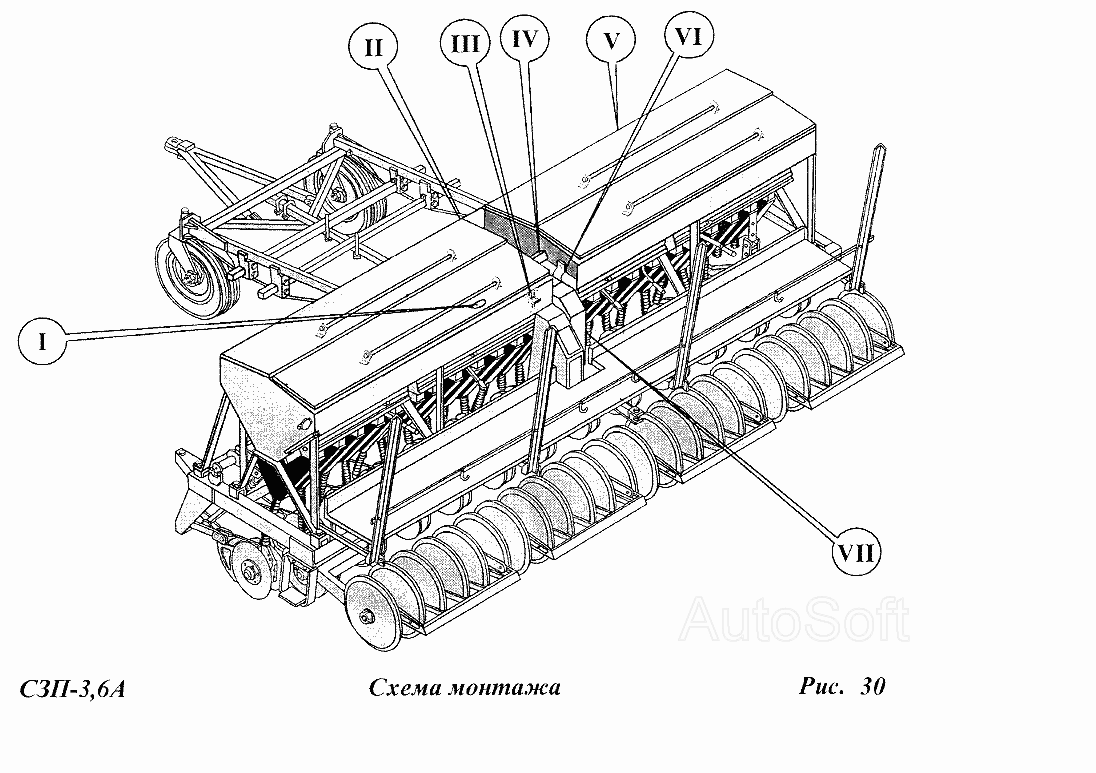 II III IV V VI

I

VII

AutoSoft

СЗП-3,6А Схема монтажа Рис. 30