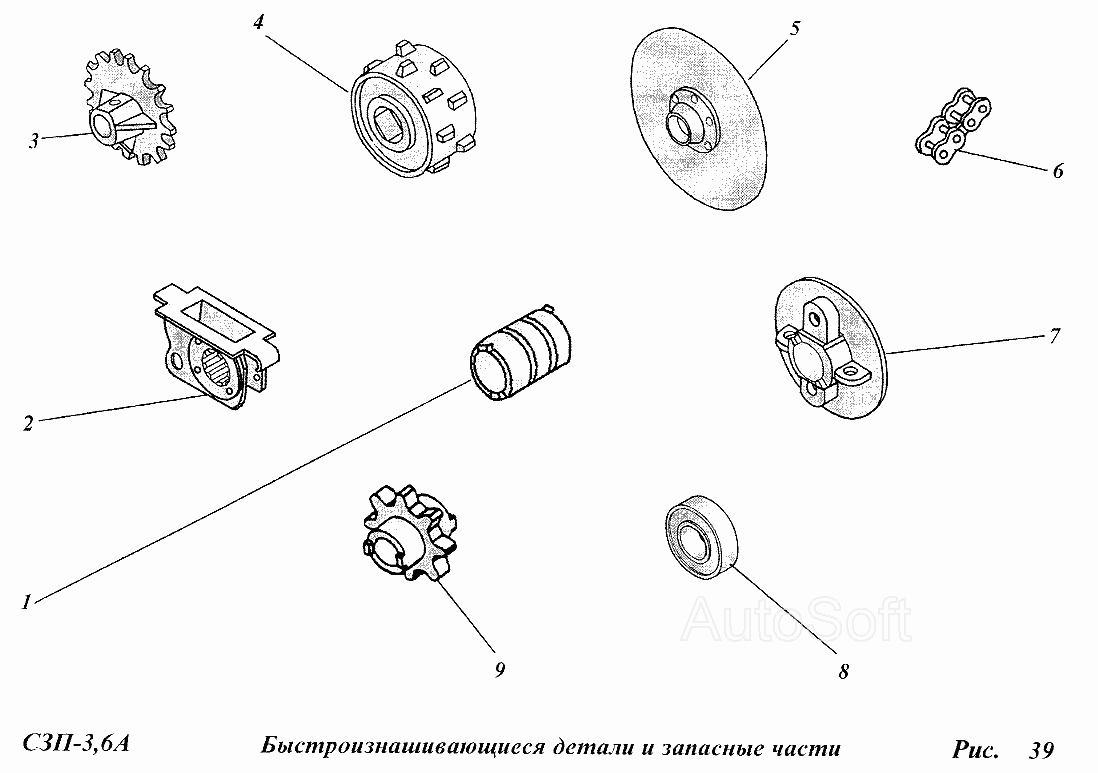 4

5

3

6

2

7

1

9

8

AutoSoft

СЗП-3,6А Быстроизнашивающиеся детали и запасные части Рис. 39