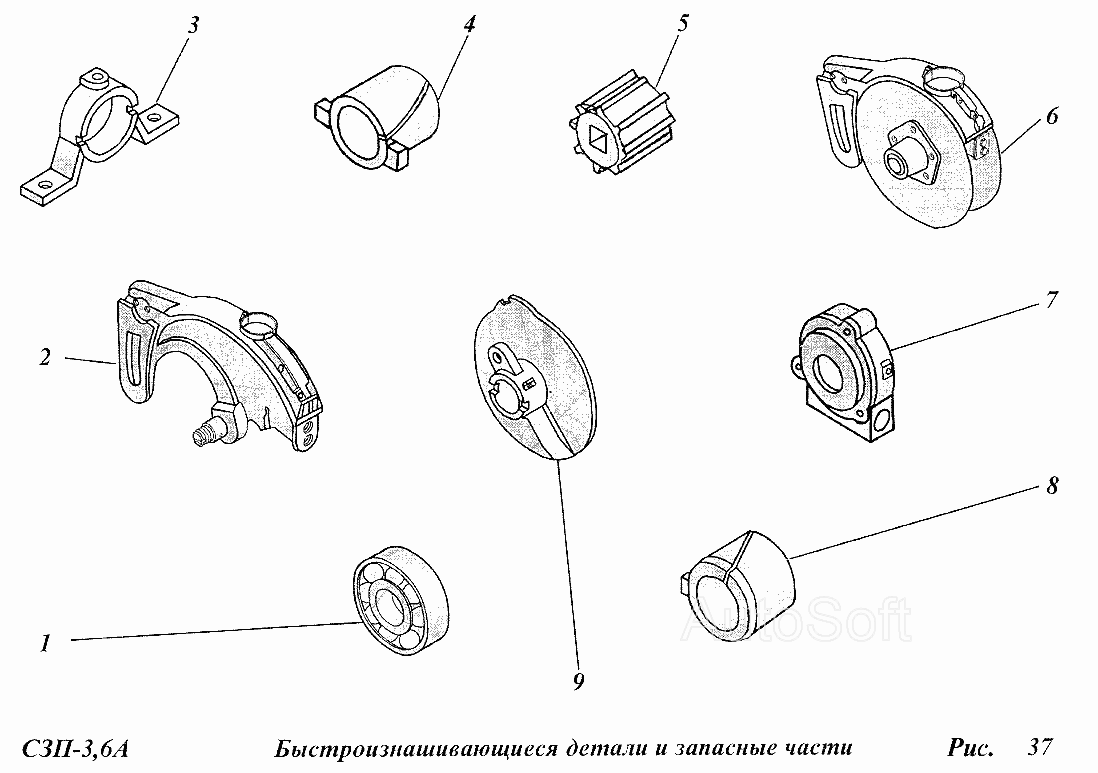 3
4
5
6
2
7
8
1
9
AutoSoft

СЗП-3,6А Быстроизнашивающиеся детали и запасные части Рис. 37