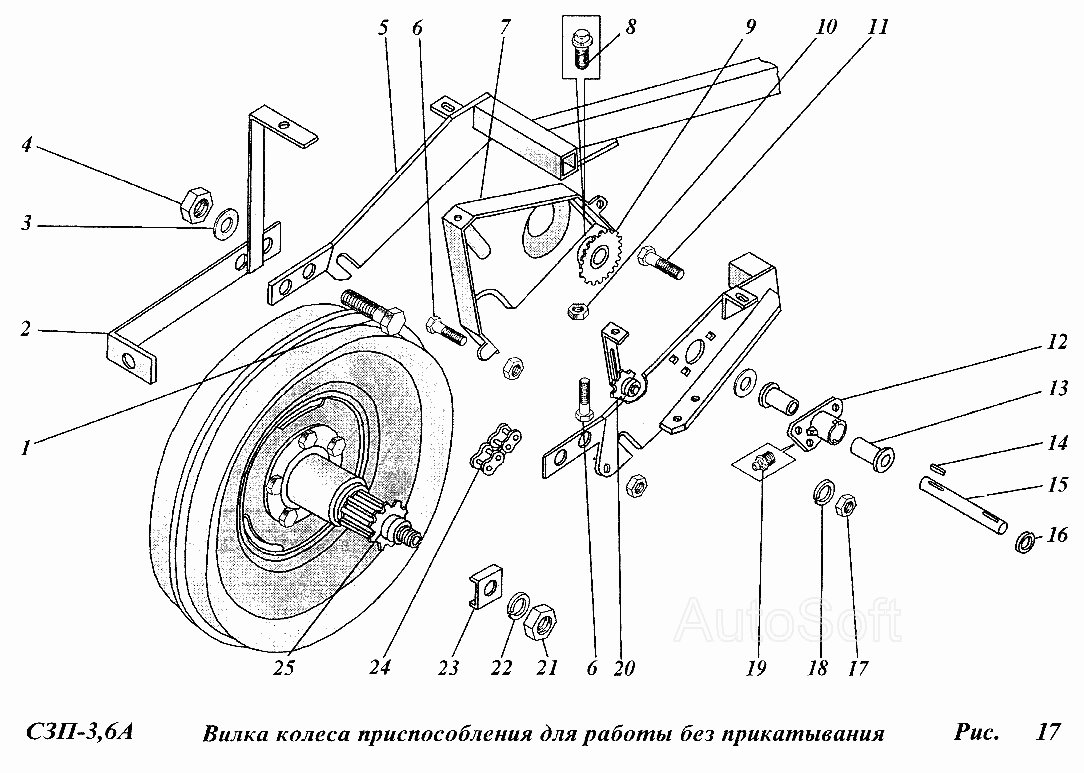 5 6 7 8 9 10 11

4

3

2

1

12

13

14

15

16

25 24 23 22 21 6 20 19 18 17

AutoSoft

СЗП-3,6А Вилка колеса приспособления для работы без прикатывания Рис. 17