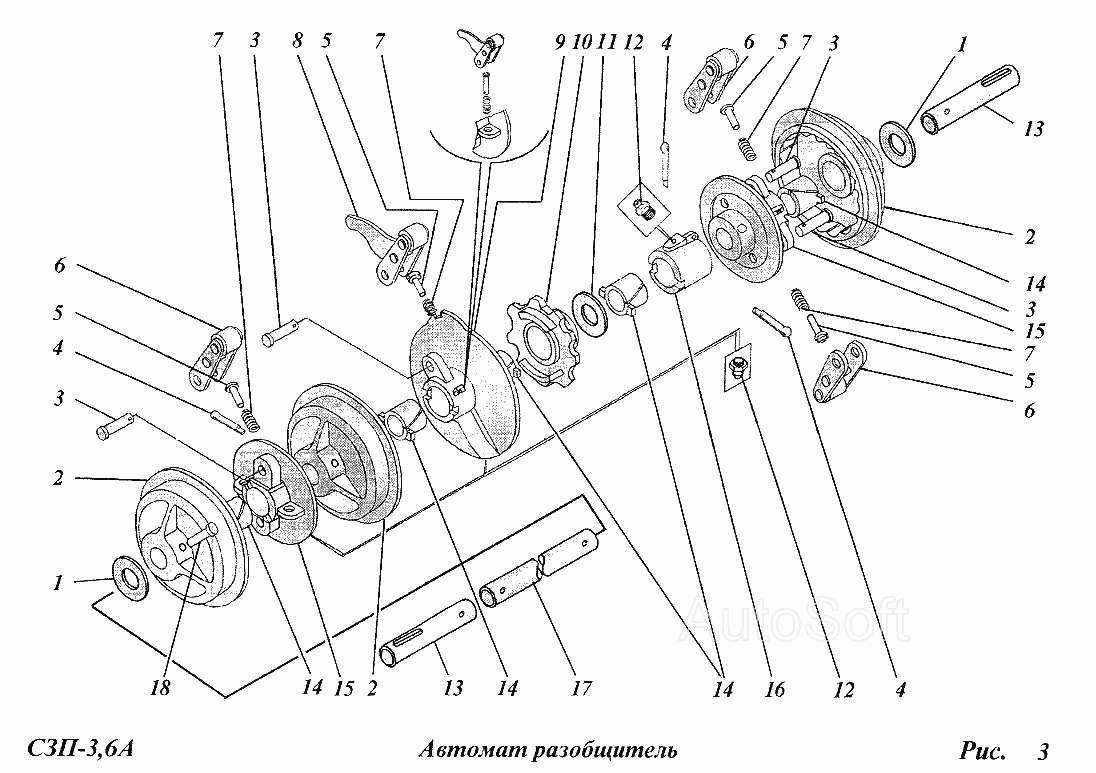 7 3 8 5 7 9 10 11 12 4 6 5 7 3 1 13

2

14

3

15

7

5

6

6

5

4

3

2

1

18 14 15 2 13 14 17 14 16 12 4

AutoSoft

СЗП-3,6А Автомат разобщитель Рис. 3