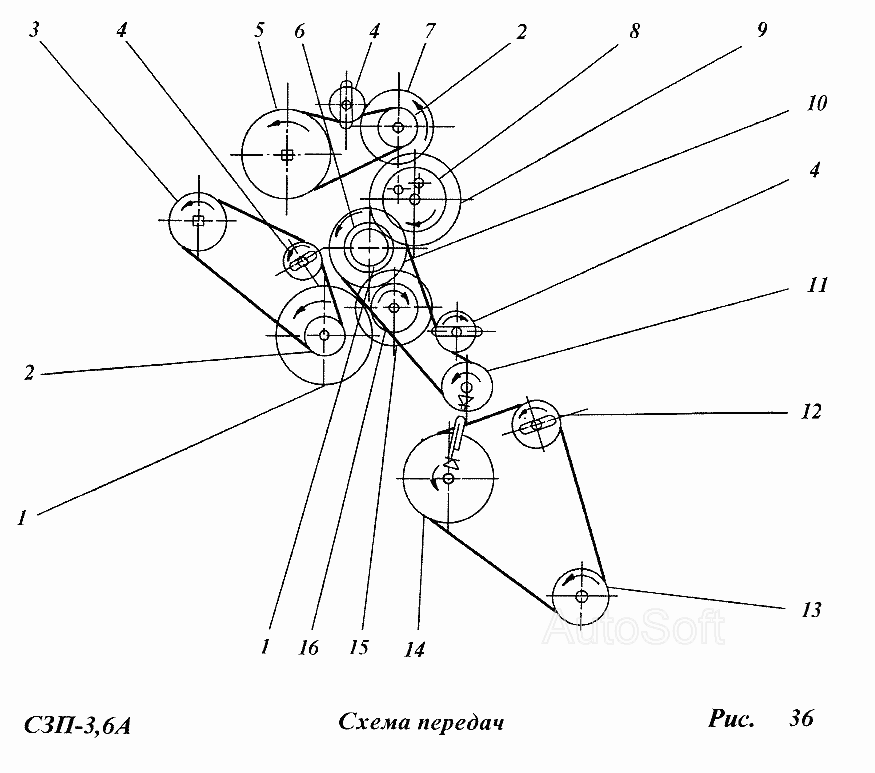 3
4
5
6
4
7
2
8
9
10
4
11
12
13
2
1
1
16
15
14

AutoSoft

СЗП-3,6А
Схема передач
Рис. 36