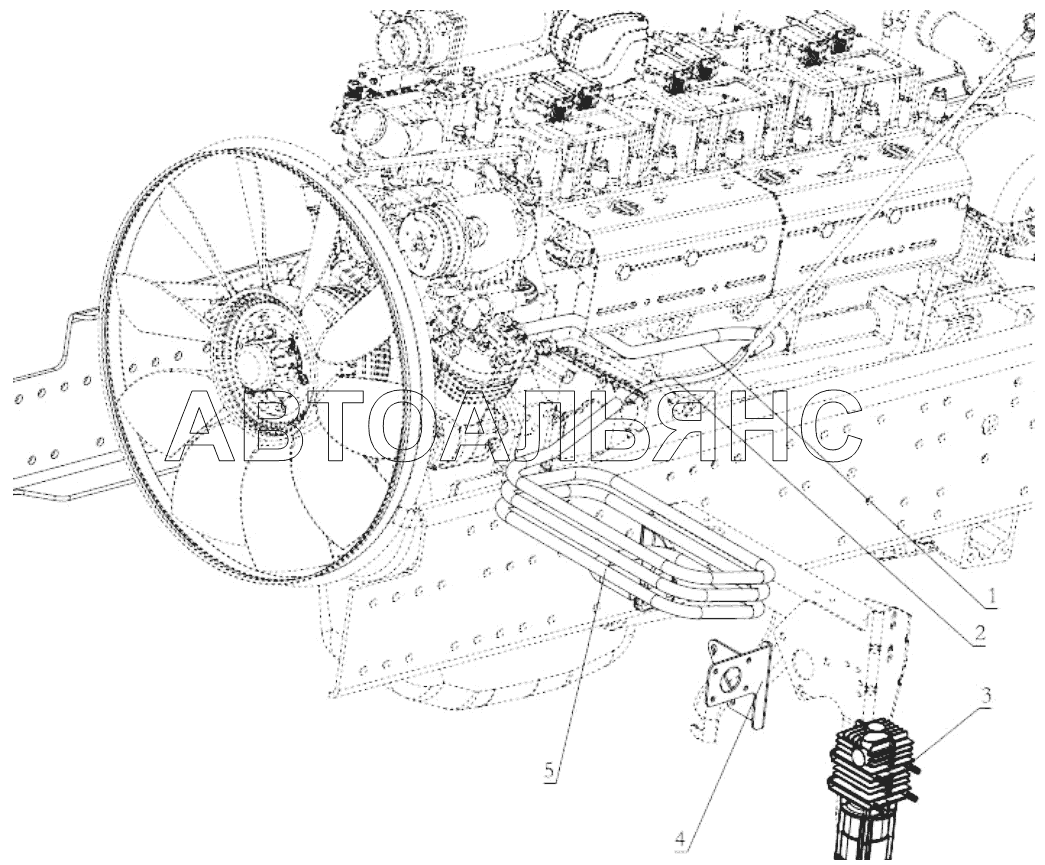 АВТОАЛЬЯНС

1
2
3
5
4