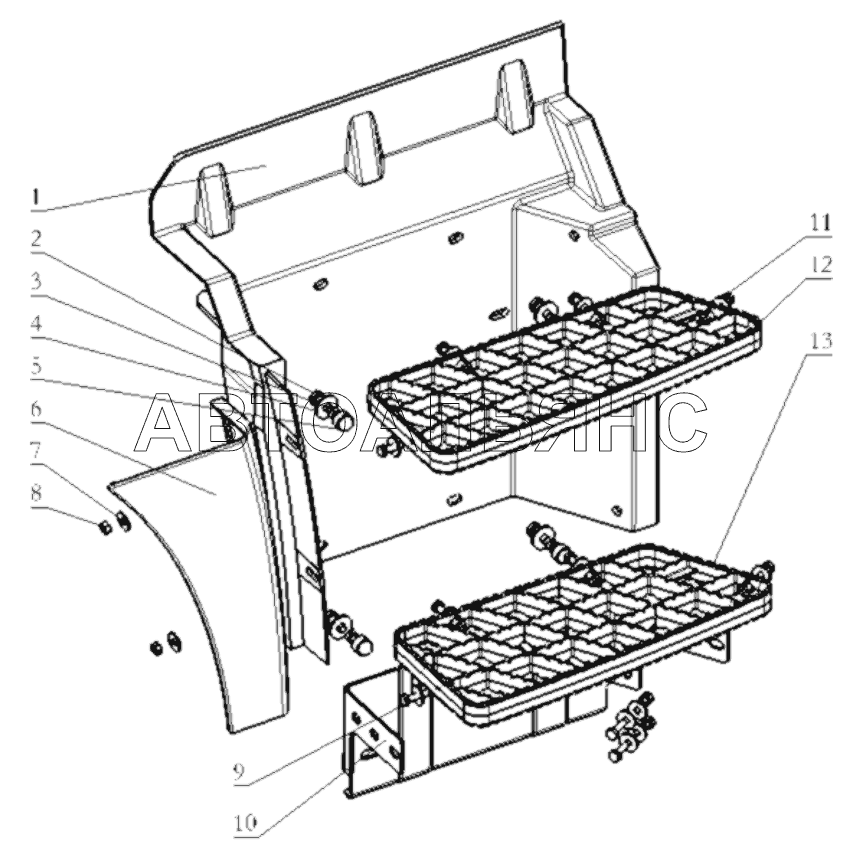 1
2
3
4
5
6
7
8
11
12
13
АВТОАЛЬЯНС
9
10