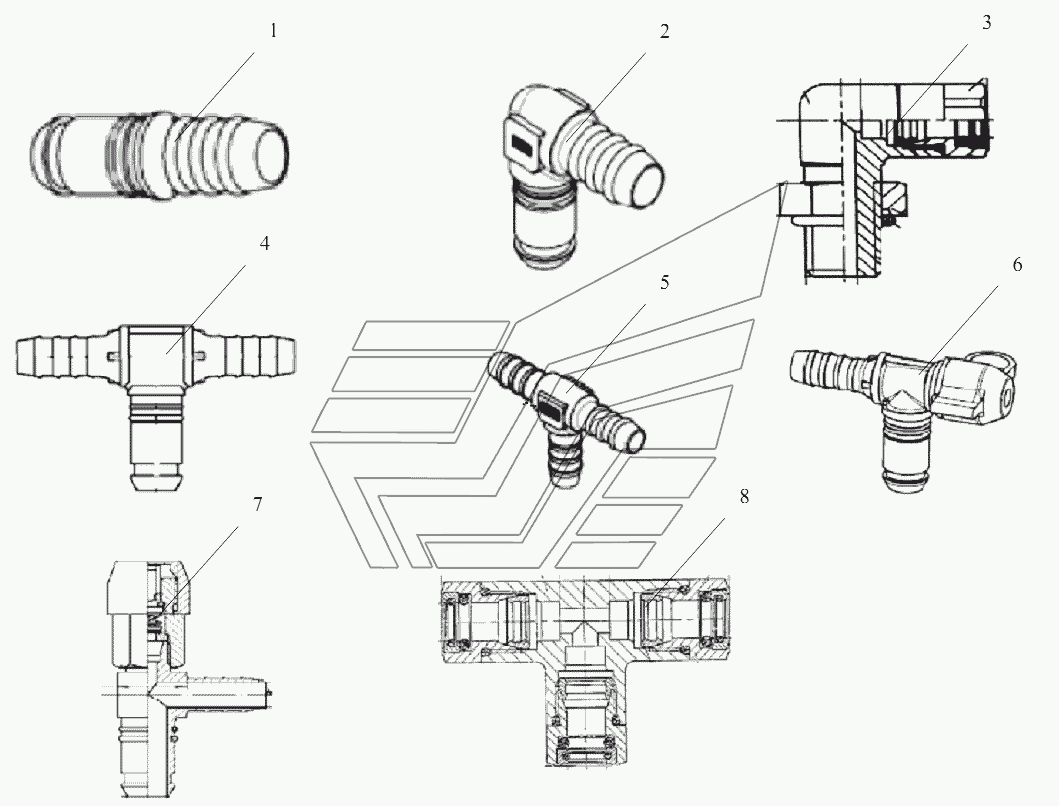 1
2
3
4
5
6
7
8