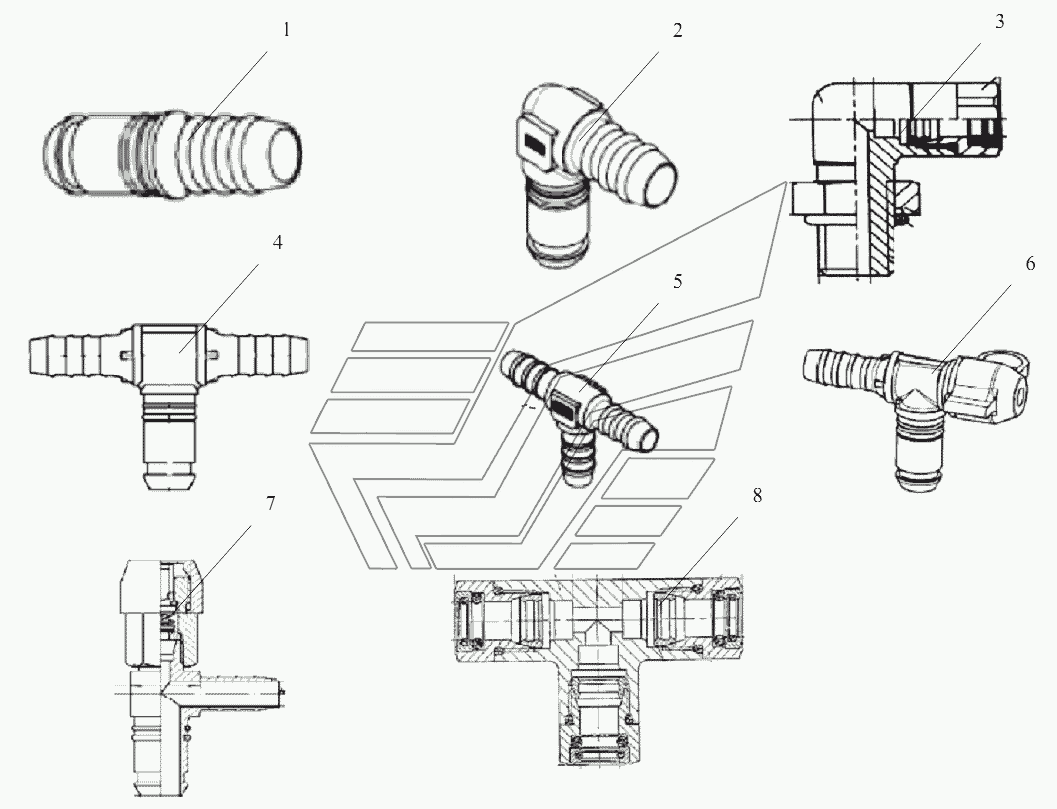 1
2
3
4
5
6
7
8