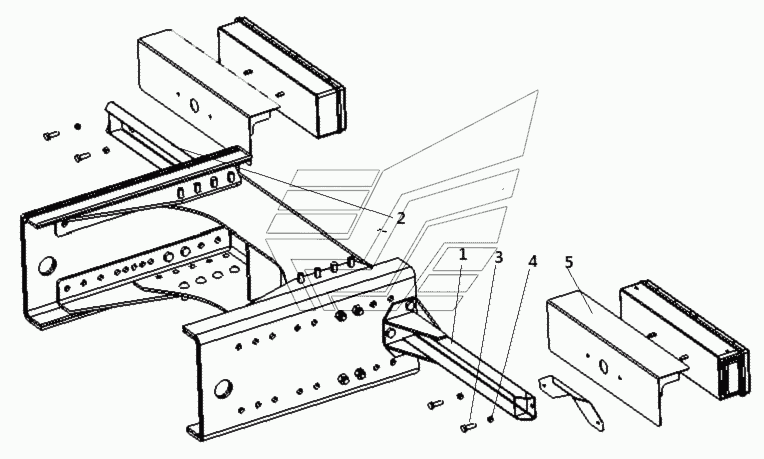 2
1
3
4
5