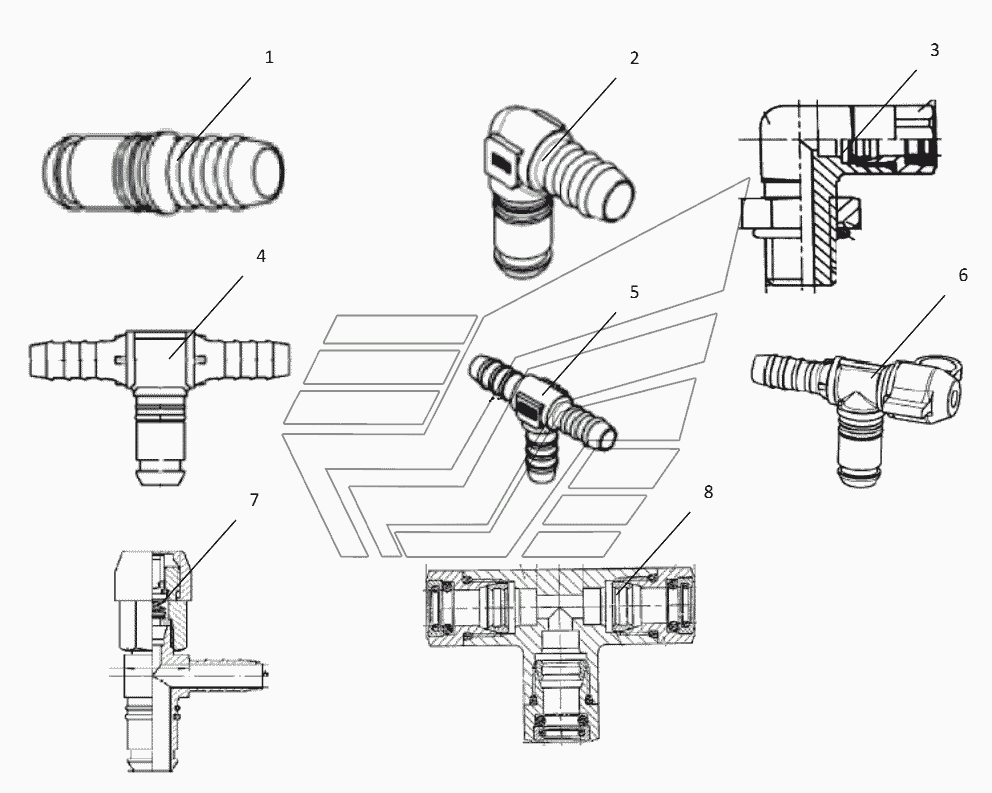 1
2
3
4
5
6
7
8