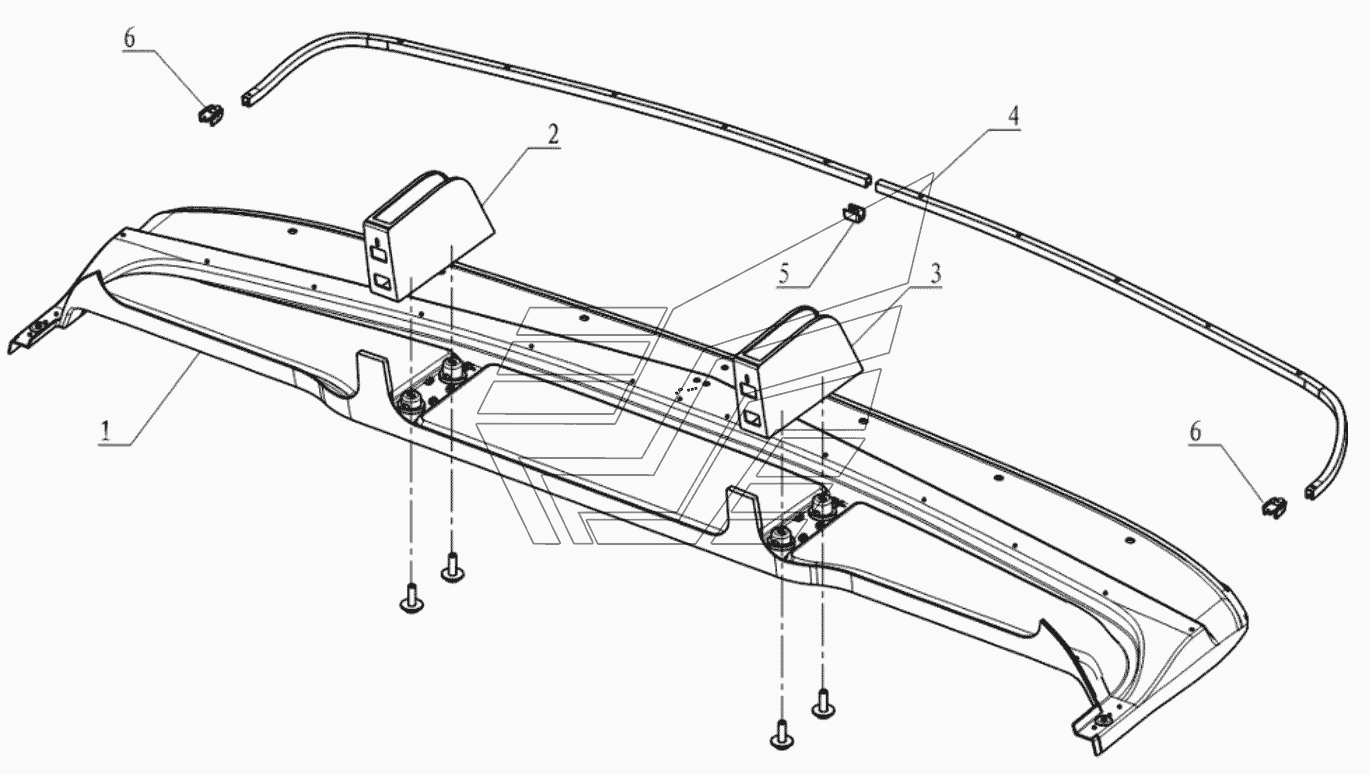 6
2
4
5
3
1
6