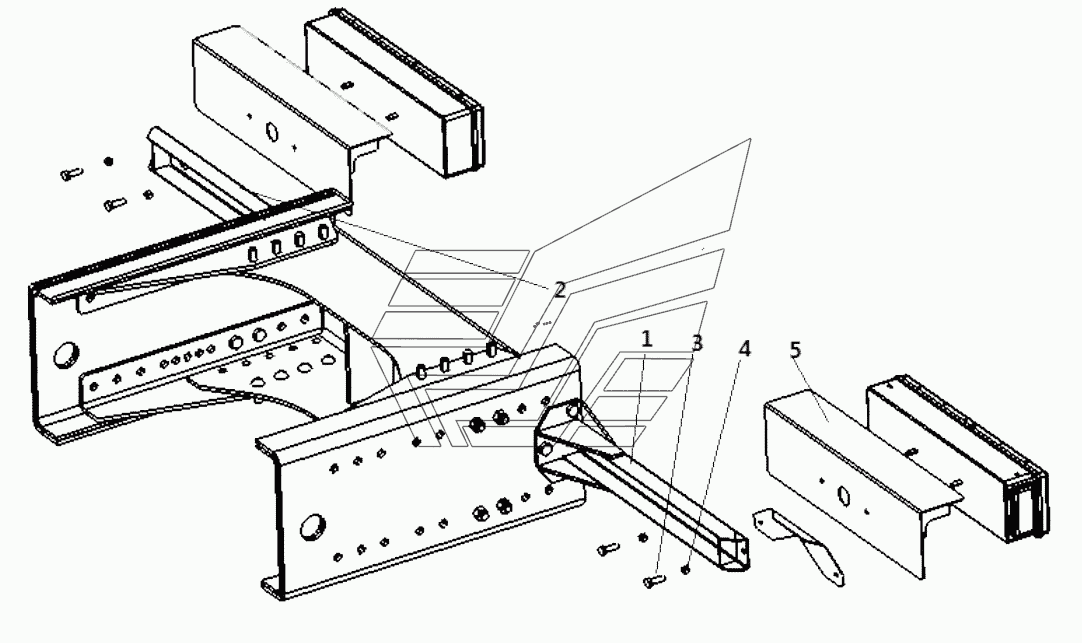 2
1
3
4
5