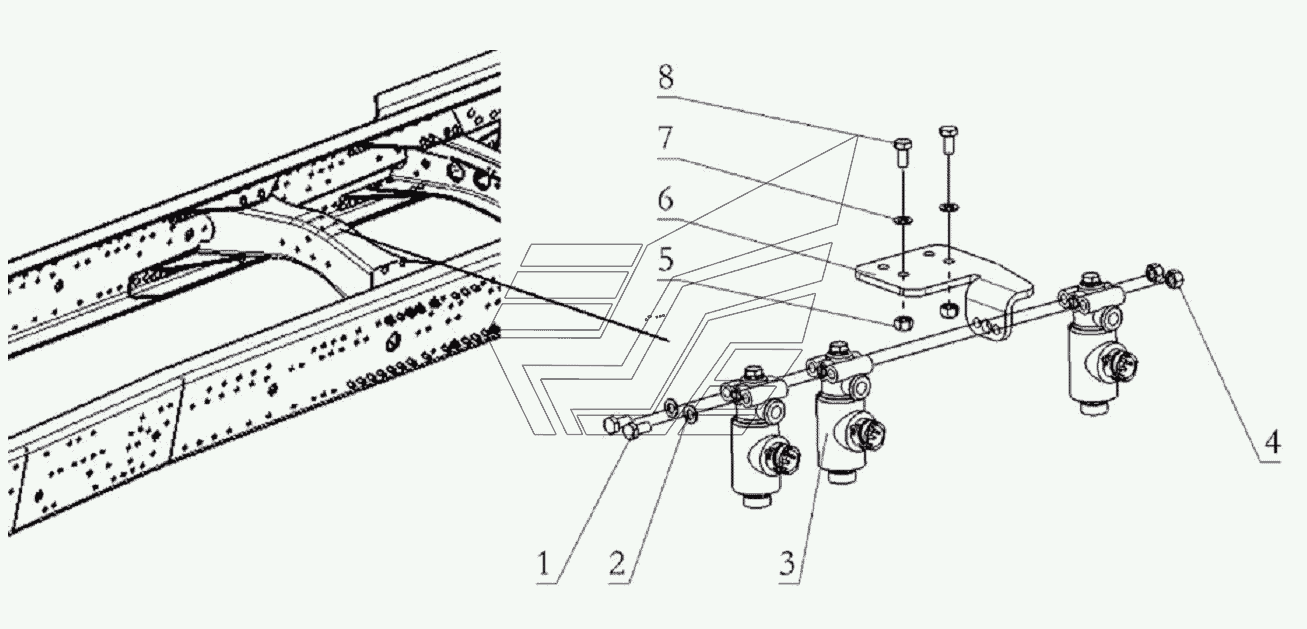 8
7
6
5
4
1
2
3