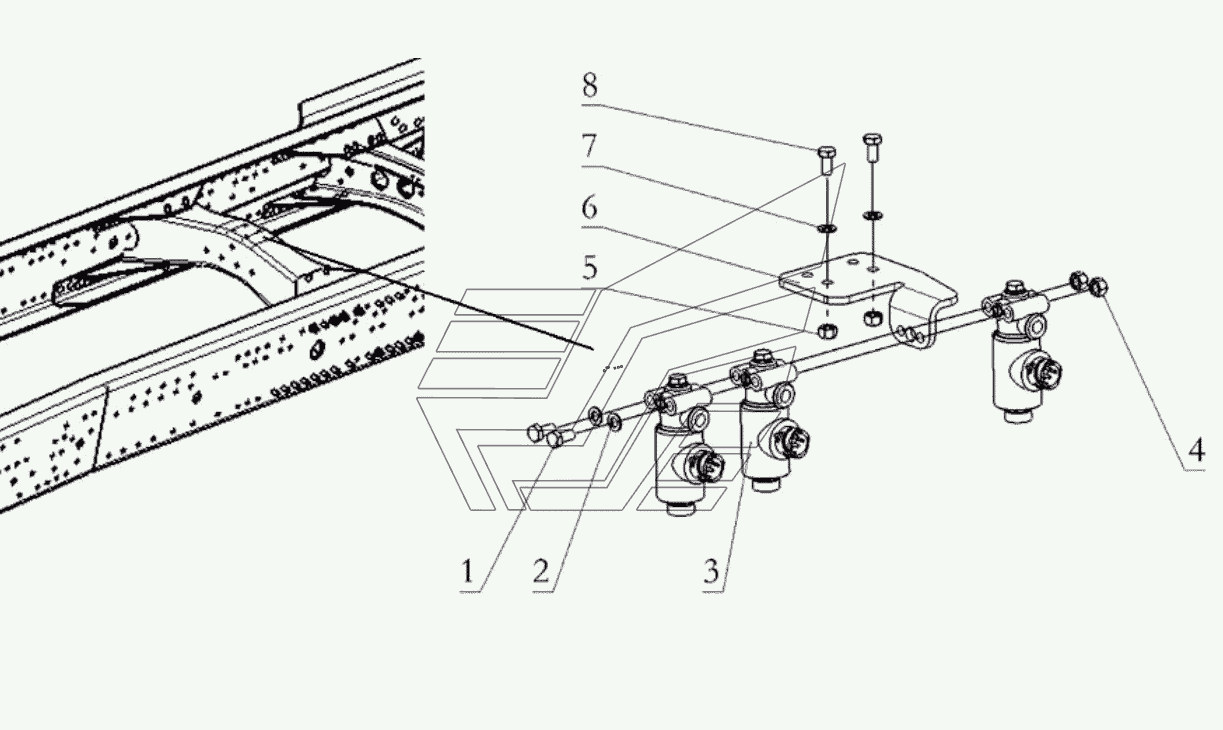 8
7
6
5
4
1
2
3