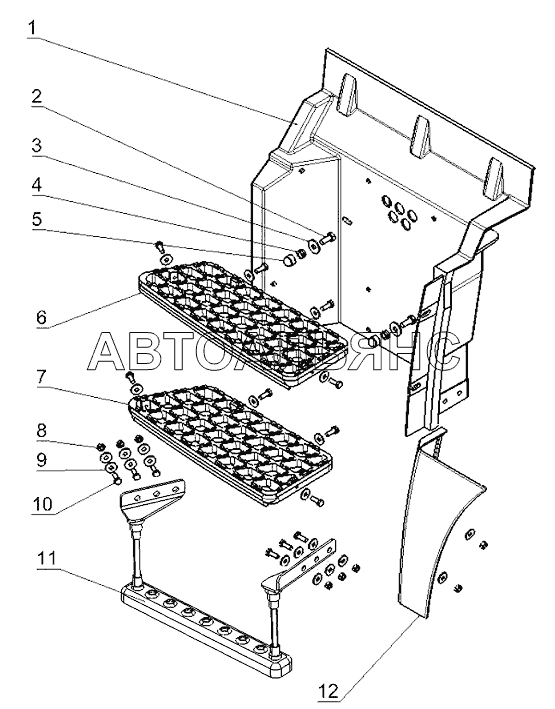 1
2
3
4
5
6
АВТОАЛЬЯНС
7
8
9
10
11
12