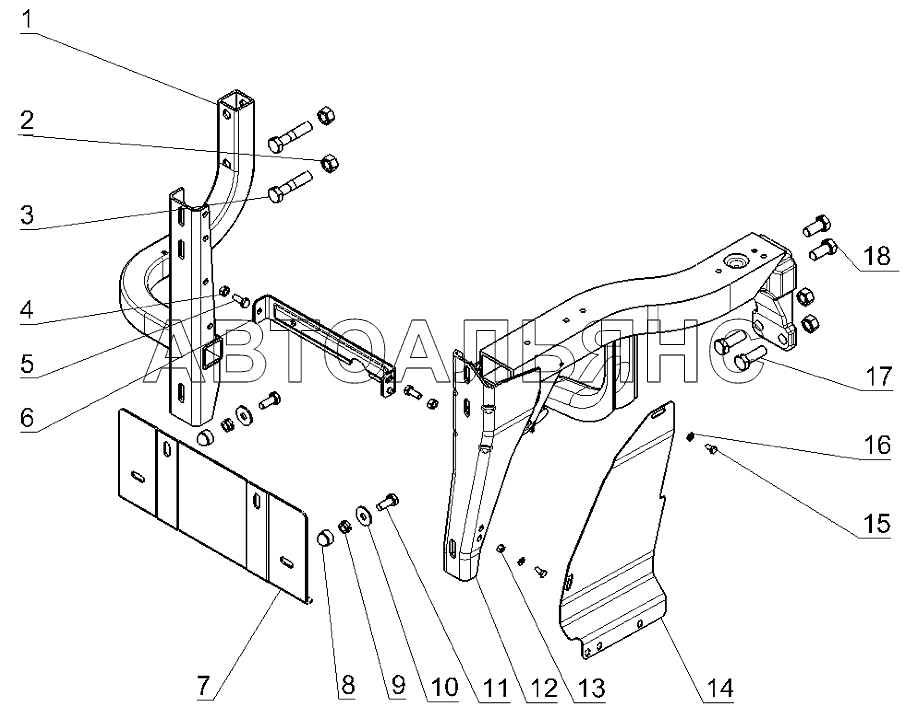 1
2
3
4
5
6
АВТОАЛЬЯНС
18
17
16
15
7
8
9
10
11
12
13
14