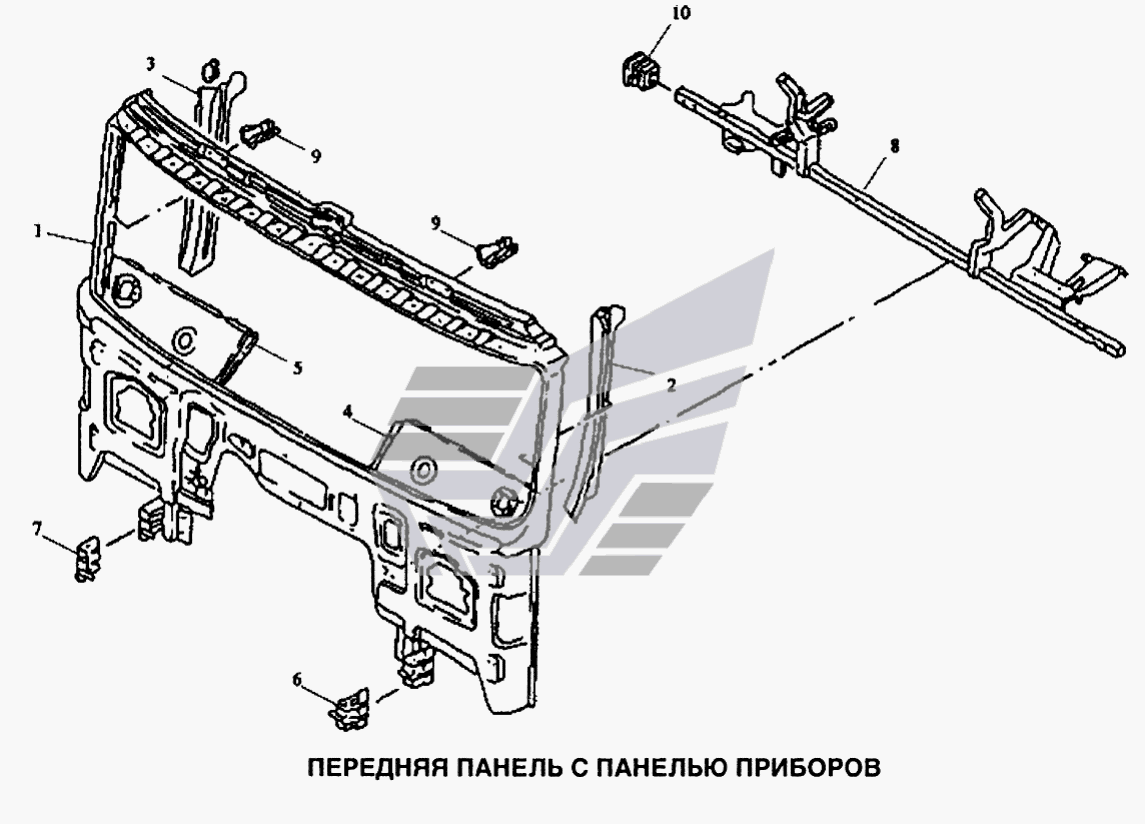 10
3
9
8
1
9
5
2
4
7
6

ПЕРЕДНЯЯ ПАНЕЛЬ С ПАНЕЛЬЮ ПРИБОРОВ