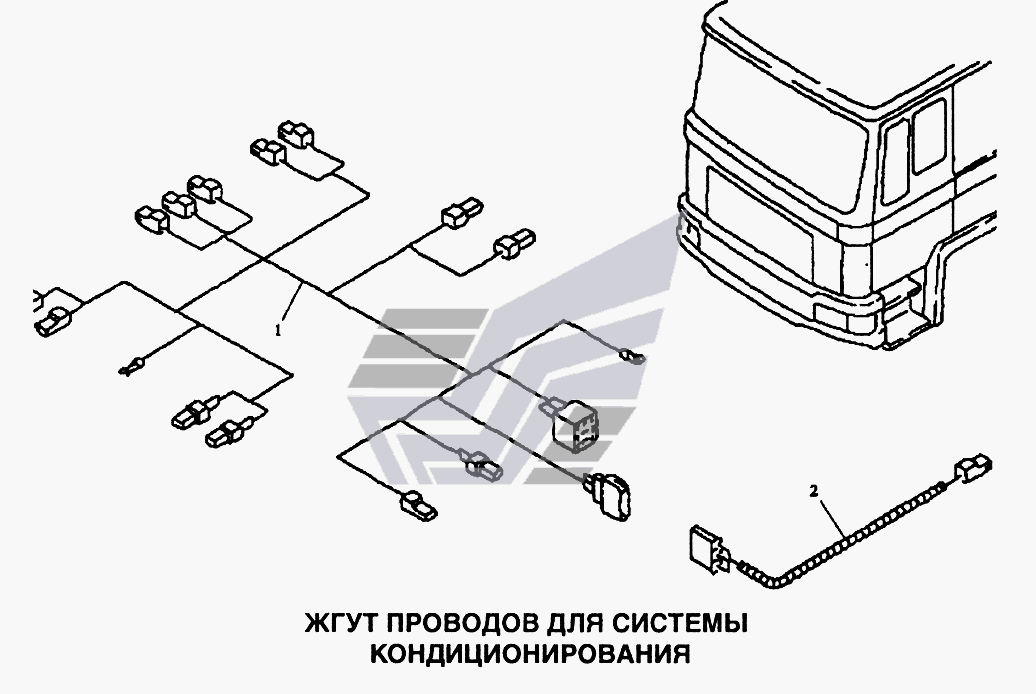 1

2

ЖГУТ ПРОВОДОВ ДЛЯ СИСТЕМЫ КОНДИЦИОНИРОВАНИЯ