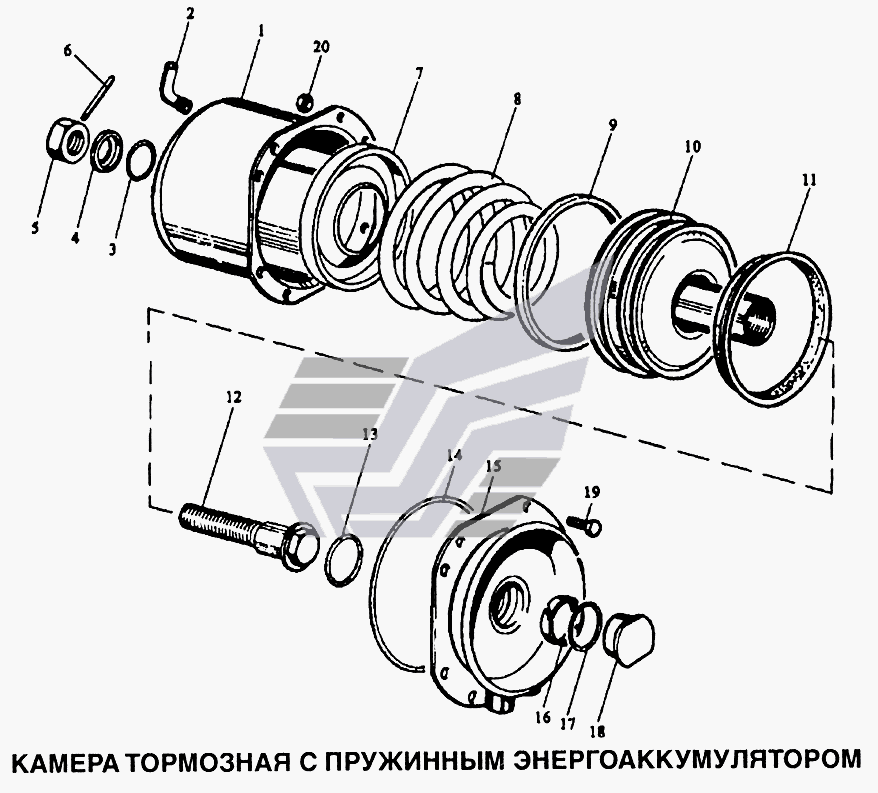 2
1
20
6
7
8
9
10
11
5
4
3
12
13
14
15
19
16
17
18

КАМЕРА ТОРМОЗНАЯ С ПРУЖИННЫМ ЭНЕРГОАККУМУЛЯТОРОМ