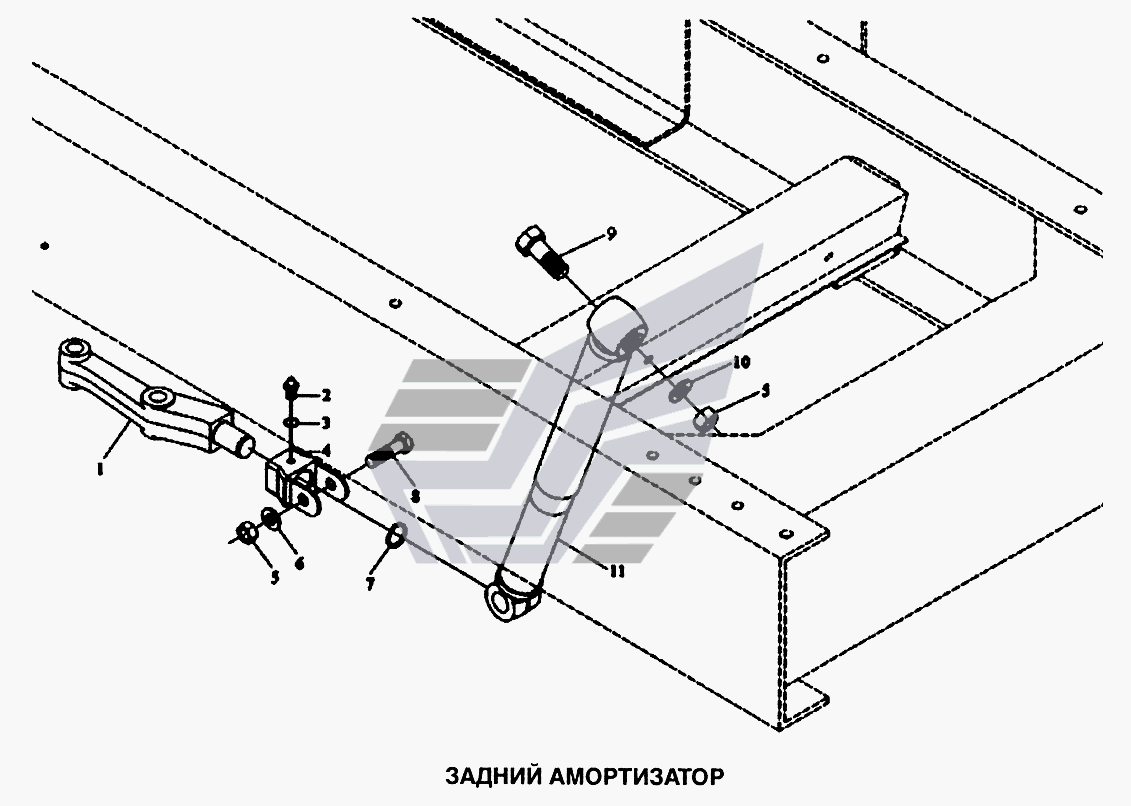 9
10
5
2
3
4
1
8
5
6
7
11

ЗАДНИЙ АМОРТИЗАТОР