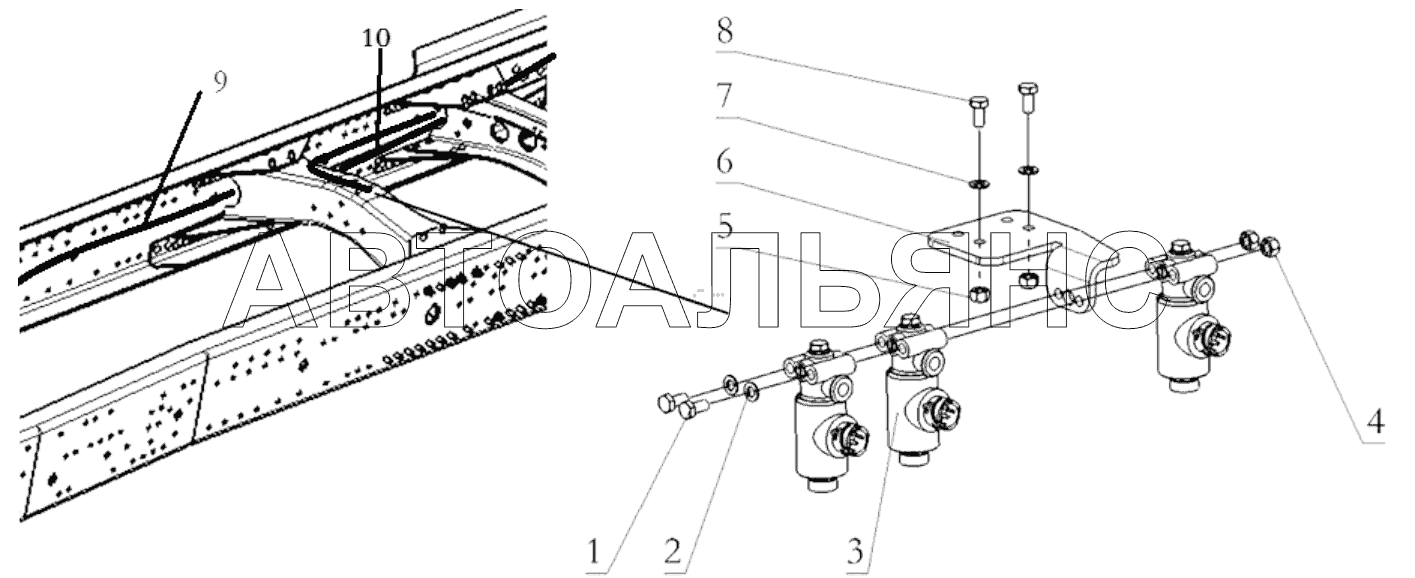 10
9
8
7
6
5
АВТОАЛЬЯНС
4
1
2
3