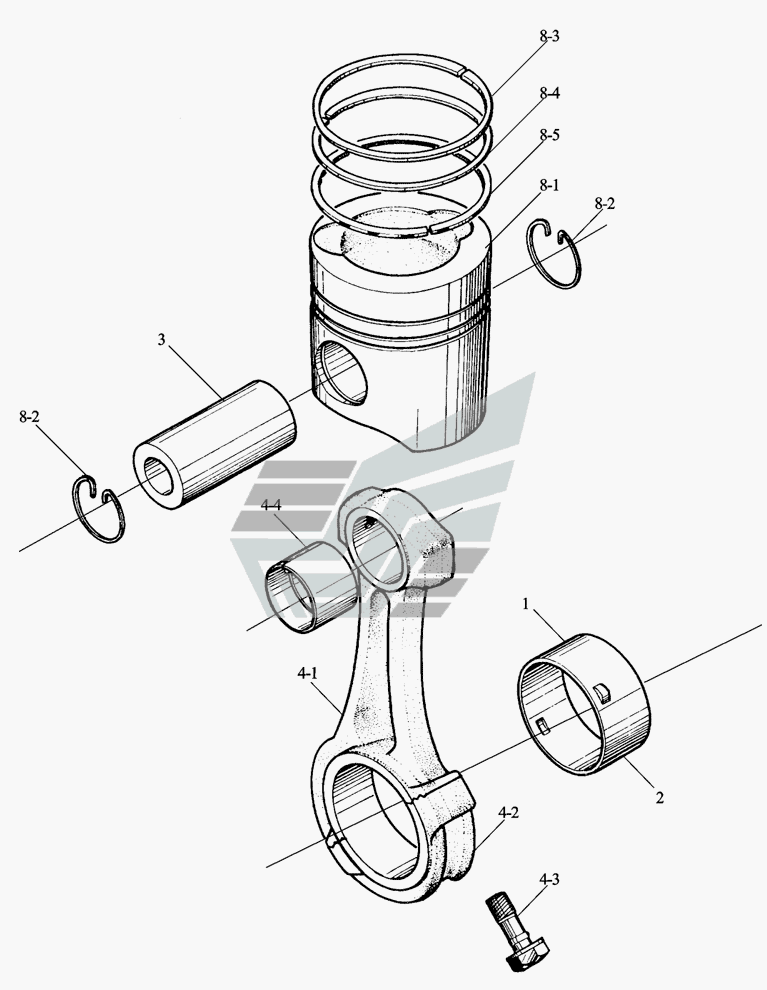 8-3
8-4
8-5
8-1
8-2
3
8-2
4-4
1
4-1
2
4-2
4-3