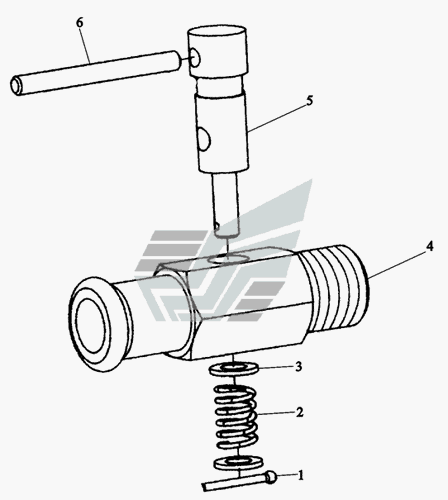 6

5

4

3

2

1