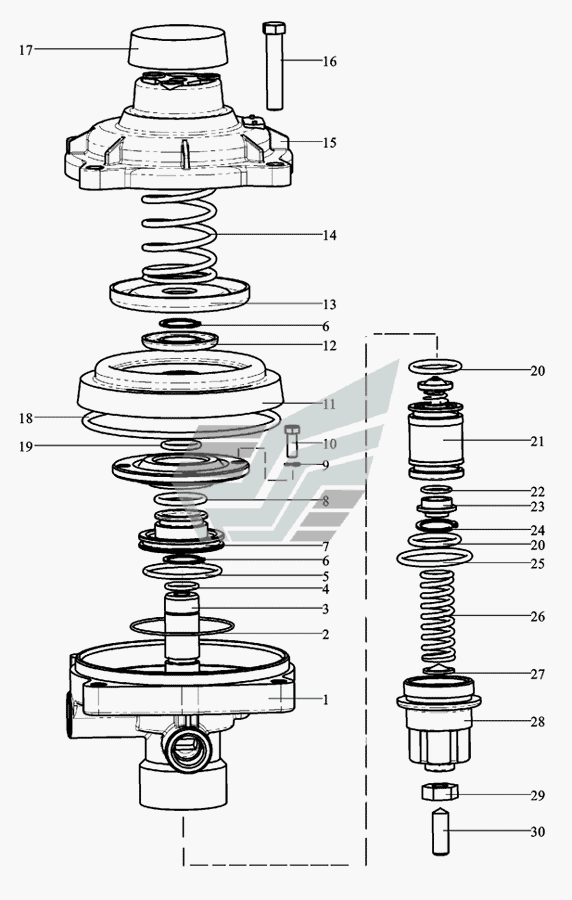 17
16
15
14
13
6
12
11
18
19
10
9
8
7
6
5
4
3
2
1
20
21
22
23
24
20
25
26
27
28
29
30