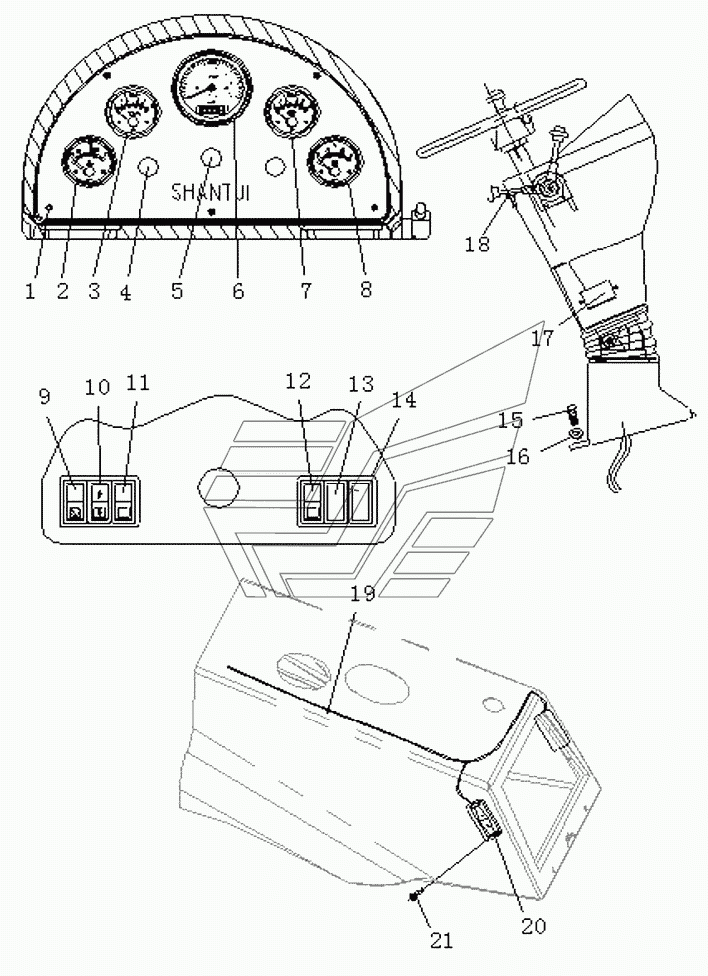 SHANTUI

1 2 3 4 5 6 7 8

18

17

9 10 11 12 13 14

15

16

19

20

21