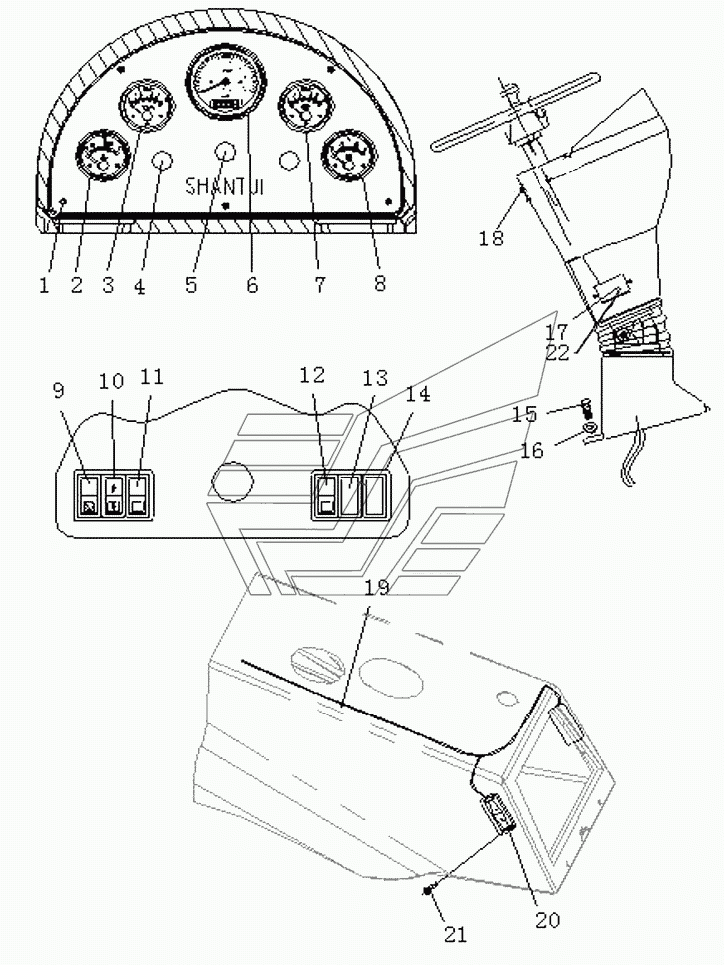 SHANTUI

1 2 3 4 5 6 7 8

18

17
22

9 10 11

12 13 14

15
16

19

20
21