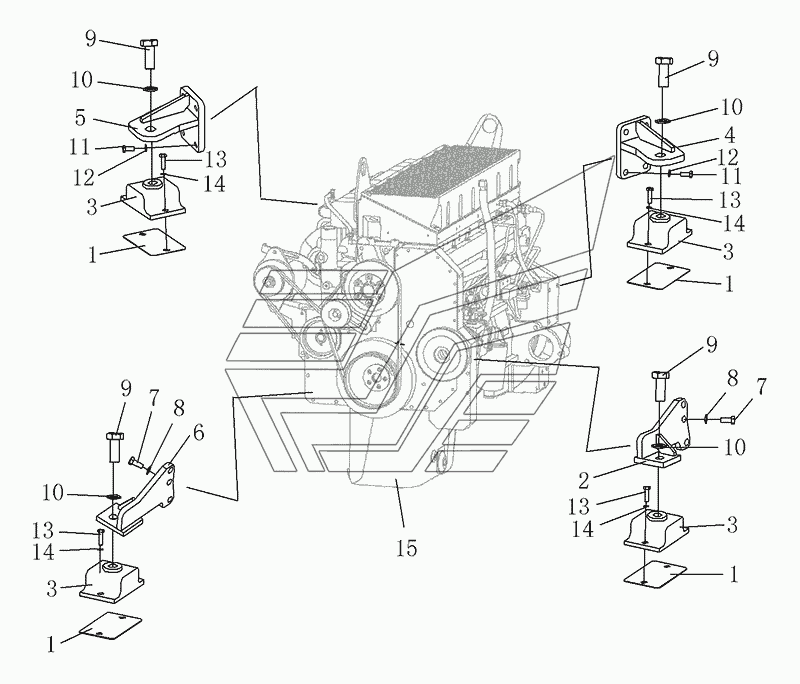 9
10
5
11
12
13
14
3
1

9
10
4
12
11
13
14
3
1

9
7
8
6
10
13
14
3
1

15

9
8
7
10
2
13
14
3
1