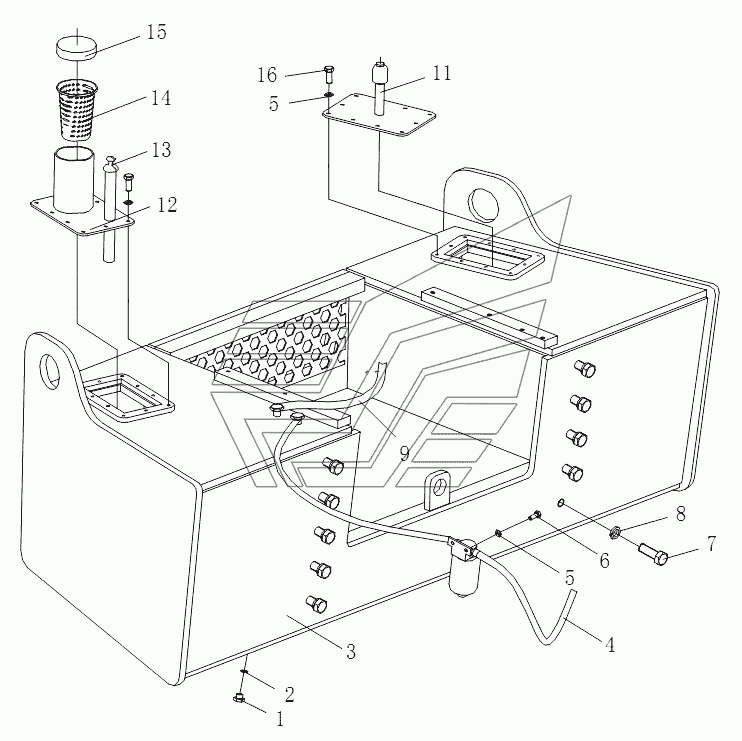 15
14
13
12
16
5
11
9
8
7
6
5
4
3
2
1