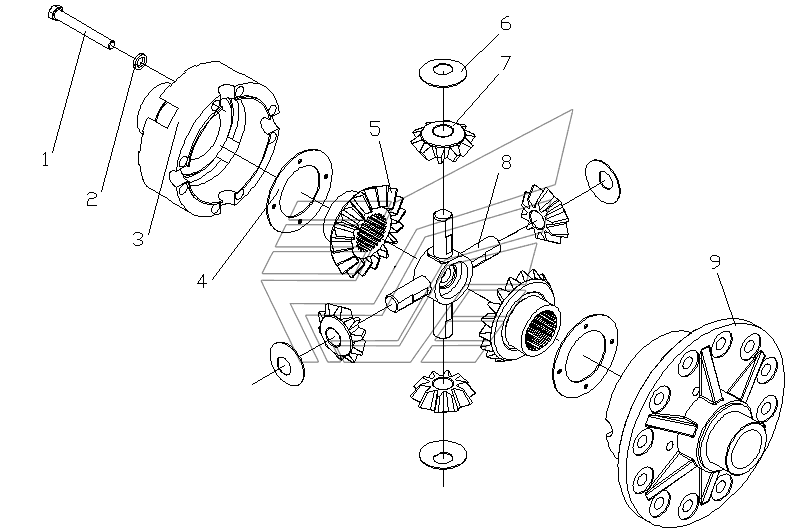 1
2
3
4
5
6
7
8
9